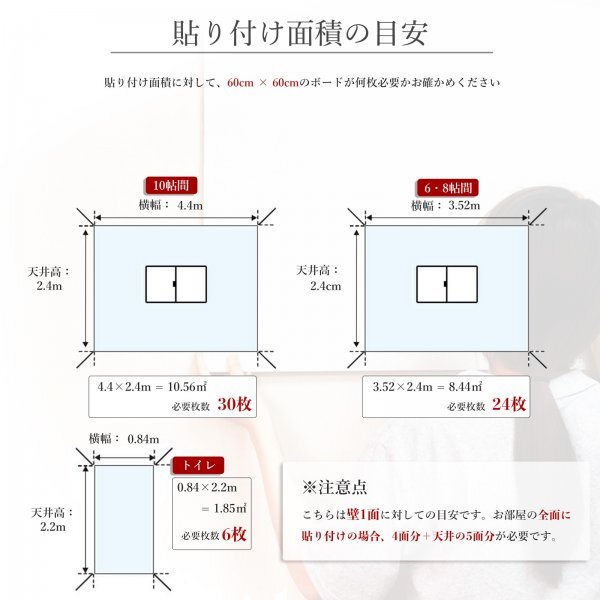 貼り付け面積の目安

貼り付け面積に対して、60cm × 60cmのボードが何枚必要かお確かめください

10帖間

横幅： 4.4m

天井高：
2.4m

4.4×2.4m ＝ 10.56㎡
必要枚数 30枚

6・8帖間

横幅： 3.52m

天井高：
2.4cm

3.52×2.4m ＝ 8.44㎡
必要枚数 24枚

横幅： 0.84m

天井高：
2.2m

トイレ

0.84×2.2m
＝ 1.85㎡
必要枚数 6枚

※注意点

こちらは壁1面に対しての目安です。お部屋の全面に貼り付けの場合、4面分＋天井の5面分が必要です。