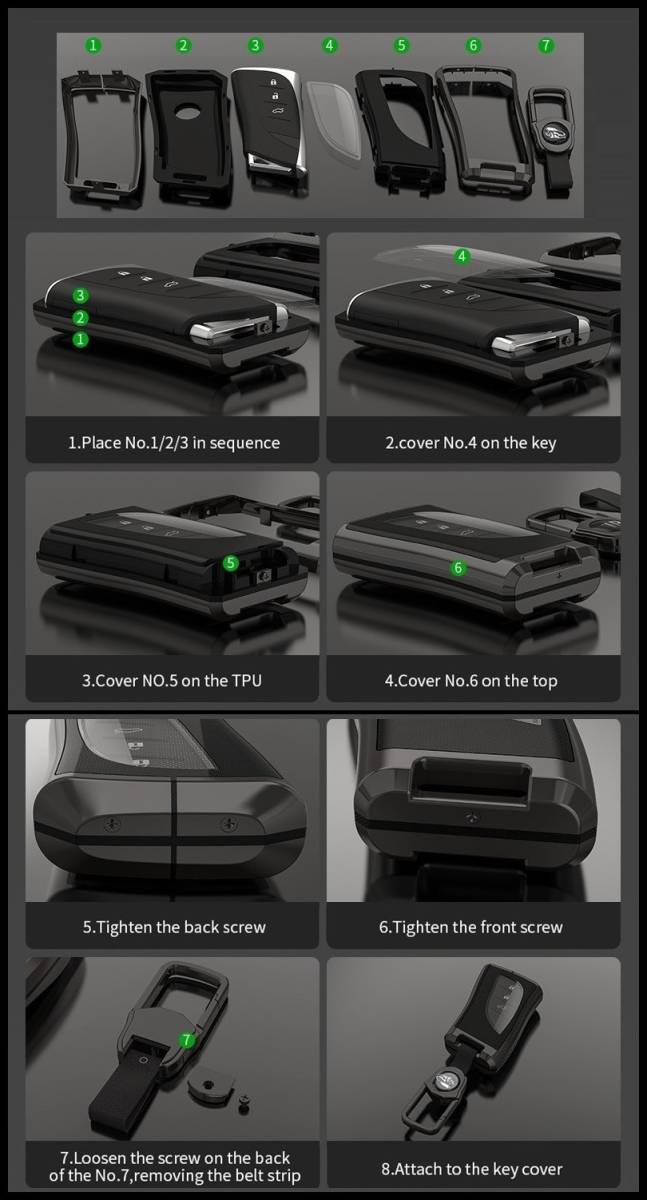 1 2 3 4 5 6 7

3
2
1

1.Place No.1/2/3 in sequence

4

2.cover No.4 on the key

5

3.Cover NO.5 on the TPU

6

4.Cover No.6 on the top

5.Tighten the back screw

6.Tighten the front screw

7

7.Loosen the screw on the back of the No.7,removing the belt strip

8.Attach to the key cover