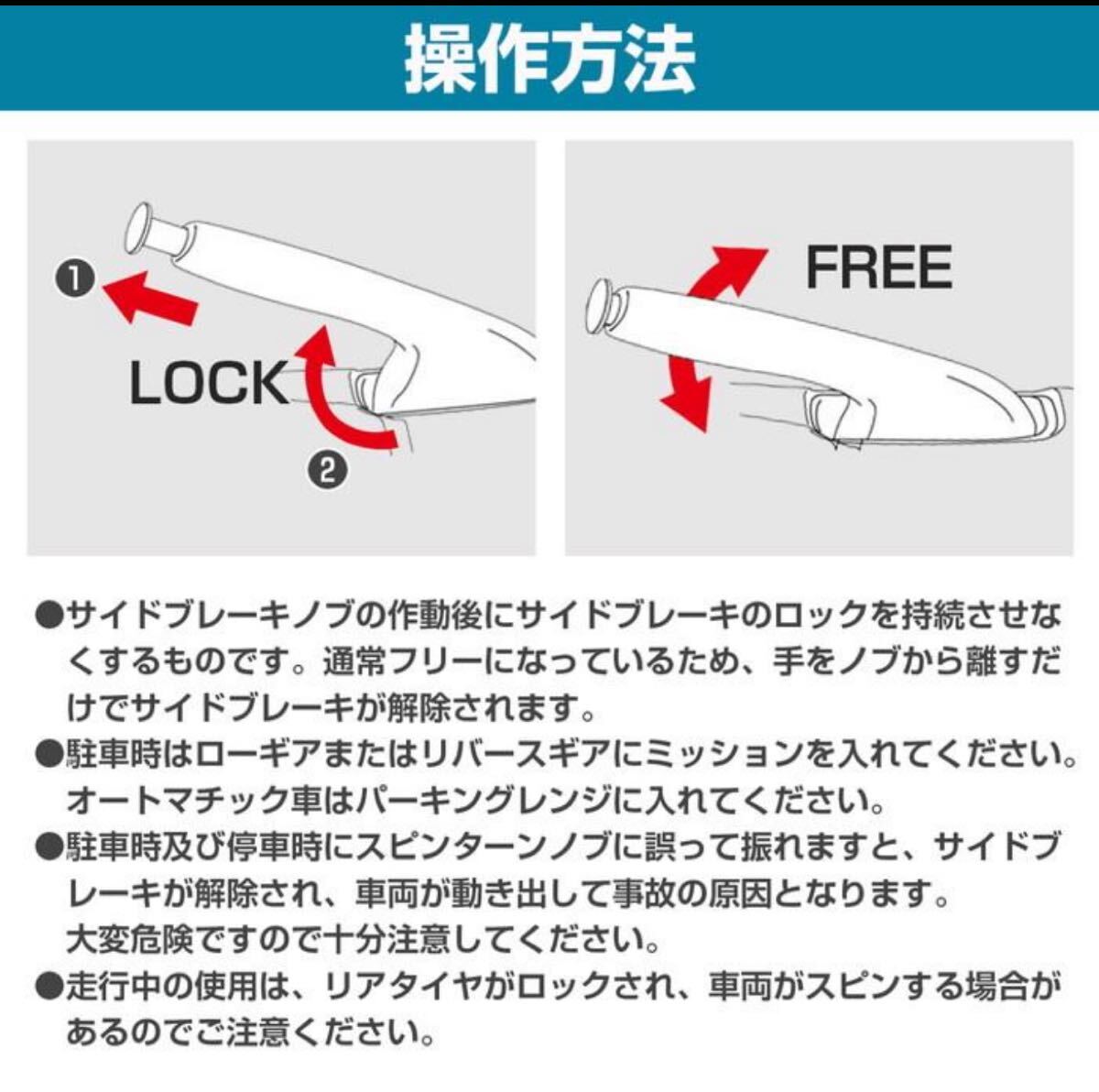 操作方法

❶
LOCK
❷

FREE

●サイドブレーキノブの作動後にサイドブレーキのロックを持続させなくするものです。通常フリーになっているため、手をノブから離すだけでサイドブレーキが解除されます。
●駐車時はローギアまたはリバースギアにミッションを入れてください。オートマチック車はパーキングレンジに入れてください。
●駐車時及び停車時にスピンターンノブに誤って振れますと、サイドブレーキが解除され、車両が動き出して事故の原因となります。大変危険ですので十分注意してください。
●走行中の使用は、リアタイヤがロックされ、車両がスピンする場合があるのでご注意ください。