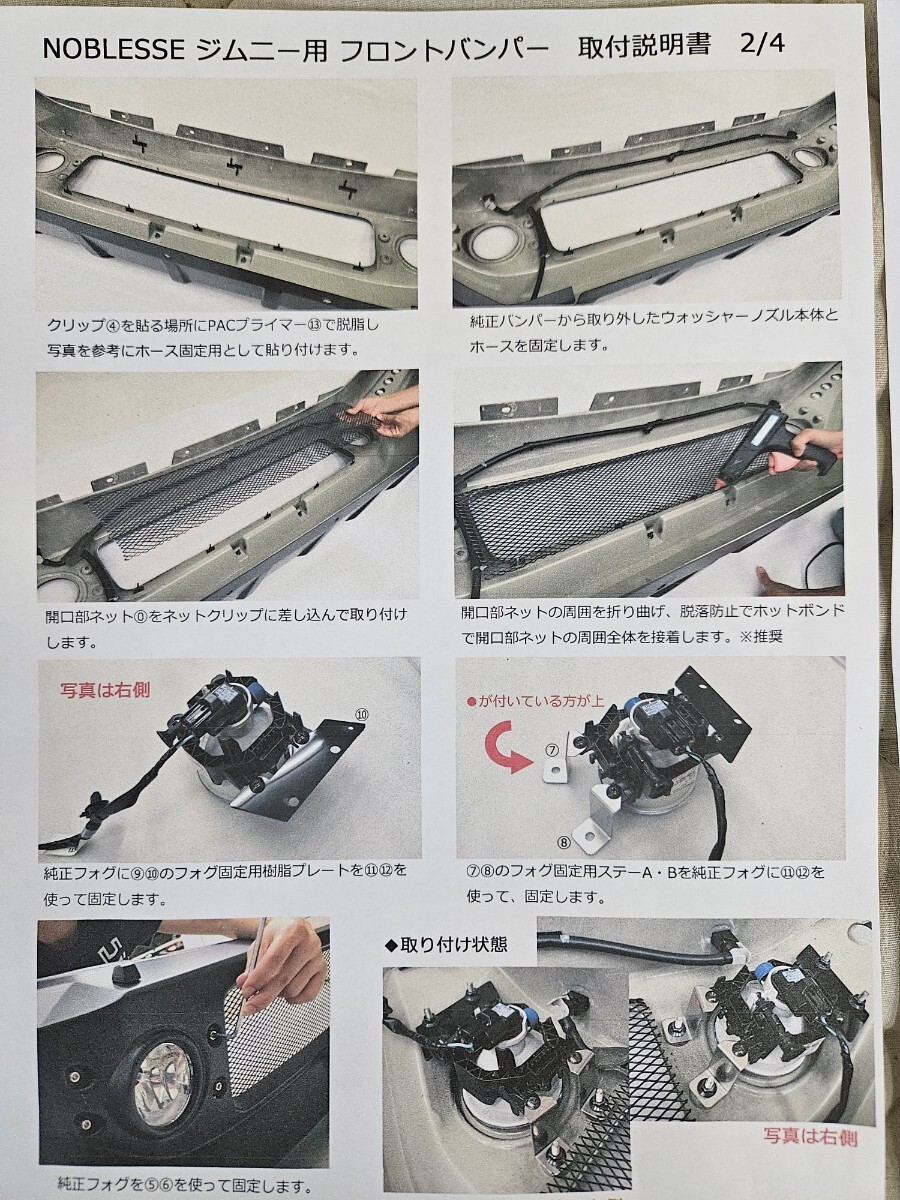 NOBLESSE ジムニー用 フロントバンパー　取付説明書　2/4

クリップ④を貼る場所にPACプライマー⑬で脱脂し写真を参考にホース固定用として貼り付けます。

純正バンパーから取り外したウォッシャーノズル本体とホースを固定します。

開口部ネット⓪をネットクリップに差し込んで取り付けします。

開口部ネットの周囲を折り曲げ、脱落防止でホットボンドで開口部ネットの周囲全体を接着します。※推奨

写真は右側

⑩

純正フォグに⑨⑩のフォグ固定用樹脂プレートを⑪⑫を使って固定します。

●が付いている方が上

⑦

⑧

⑦⑧のフォグ固定用ステーA・Bを純正フォグに⑪⑫を使って、固定します。

純正フォグを⑤⑥を使って固定します。

◆取り付け状態

写真は右側