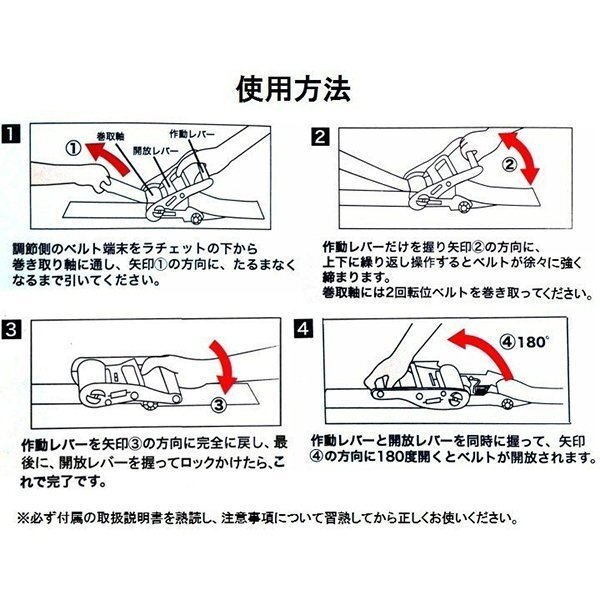 使用方法

1

①

巻取軸

開放レバー

作動レバー

調節側のベルト端末をラチェットの下から巻き取り軸に通し、矢印①の方向に、たるまなくなるまで引いてください。

2

②

作動レバーだけを握り矢印②の方向に、上下に繰り返し操作するとベルトが徐々に強く締まります。
巻取軸には2回転位ベルトを巻き取ってください。

3

③

作動レバーを矢印③の方向に完全に戻し、最後に、開放レバーを握ってロックかけたら、これで完了です。

4

④180°

作動レバーと開放レバーを同時に握って、矢印④の方向に180度開くとベルトが開放されます。

※必ず付属の取扱説明書を熟読し、注意事項について習熟してから正しくお使いください。