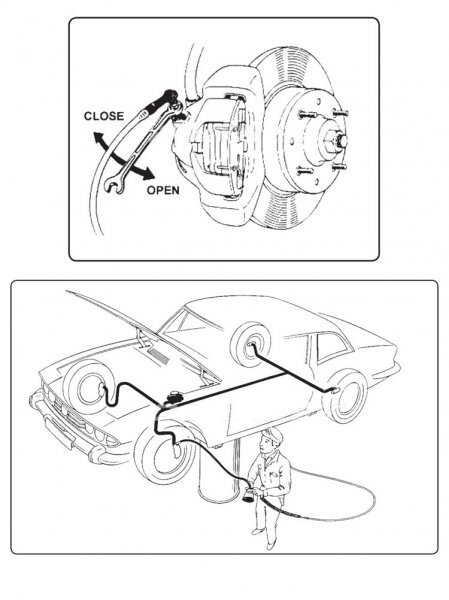 CLOSE
OPEN