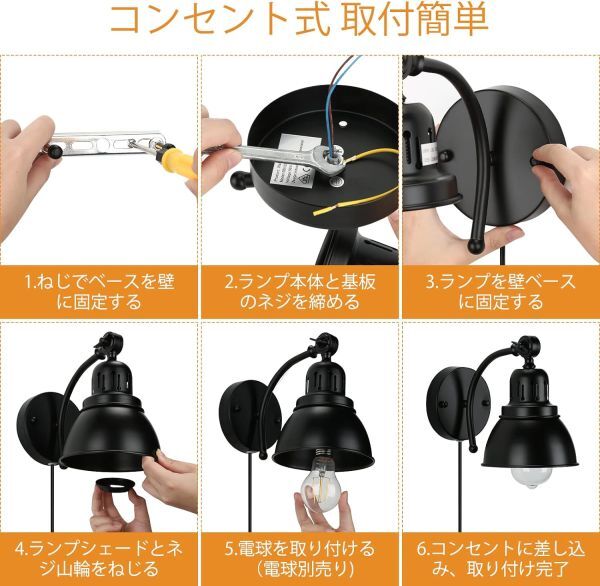 コンセント式 取付簡単

1.ねじでベースを壁に固定する

2.ランプ本体と基板のネジを締める

3.ランプを壁ベースに固定する

4.ランプシェードとネジ山輪をねじる

5.電球を取り付ける（電球別売り）

6.コンセントに差し込み、取り付け完了