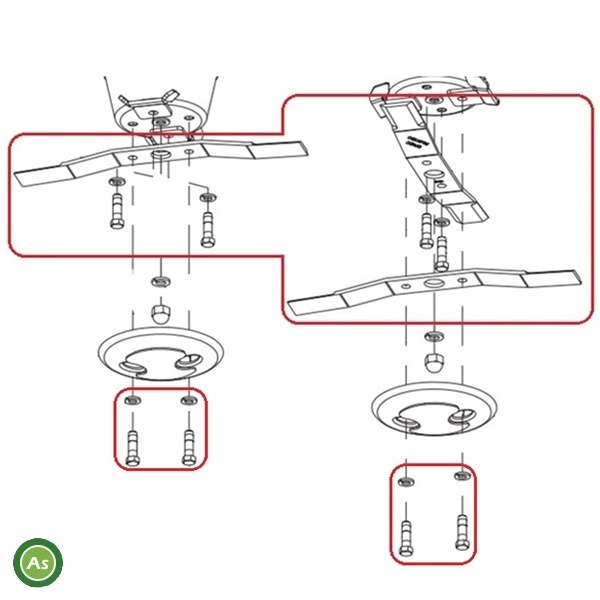 As