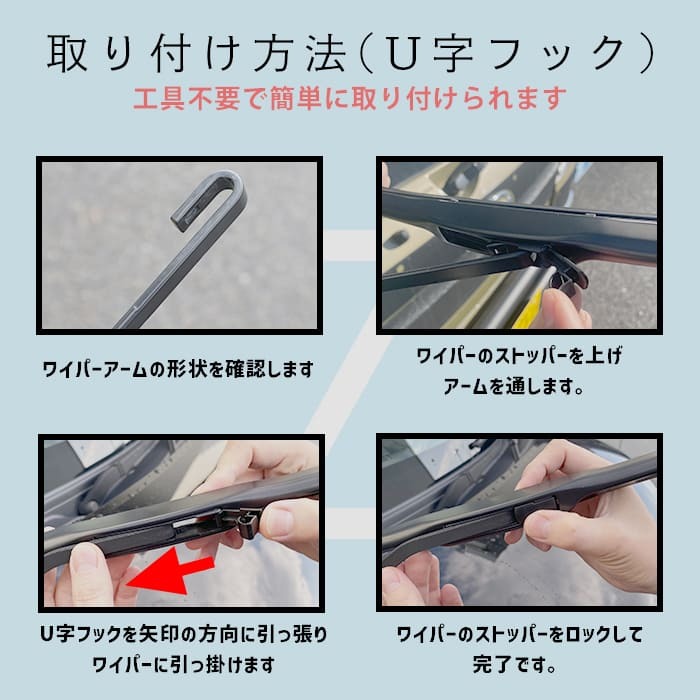 取り付け方法（U字フック）
工具不要で簡単に取り付けられます

ワイパーアームの形状を確認します

ワイパーのストッパーを上げ
アームを通します。

U字フックを矢印の方向に引っ張り
ワイパーに引っ掛けます

ワイパーのストッパーをロックして
完了です。