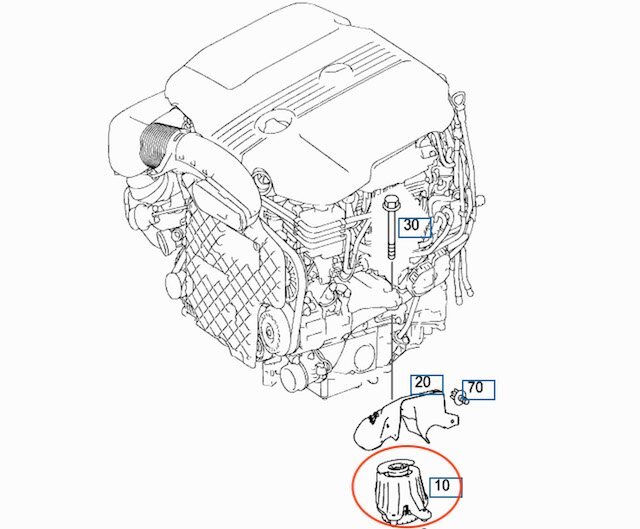 30
20
70
10