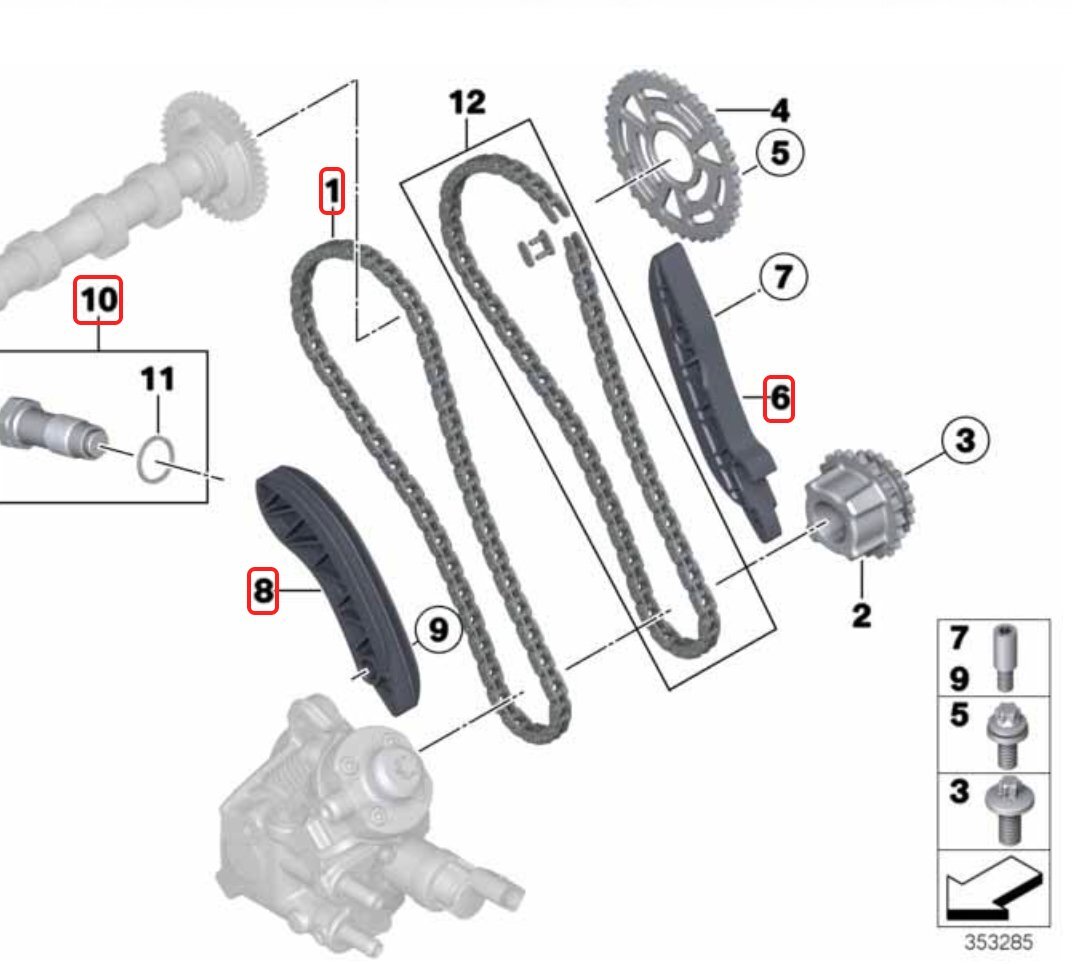 12
4
5
1
7
10
11
6
3
8
9
2
7
9
5
3
353285