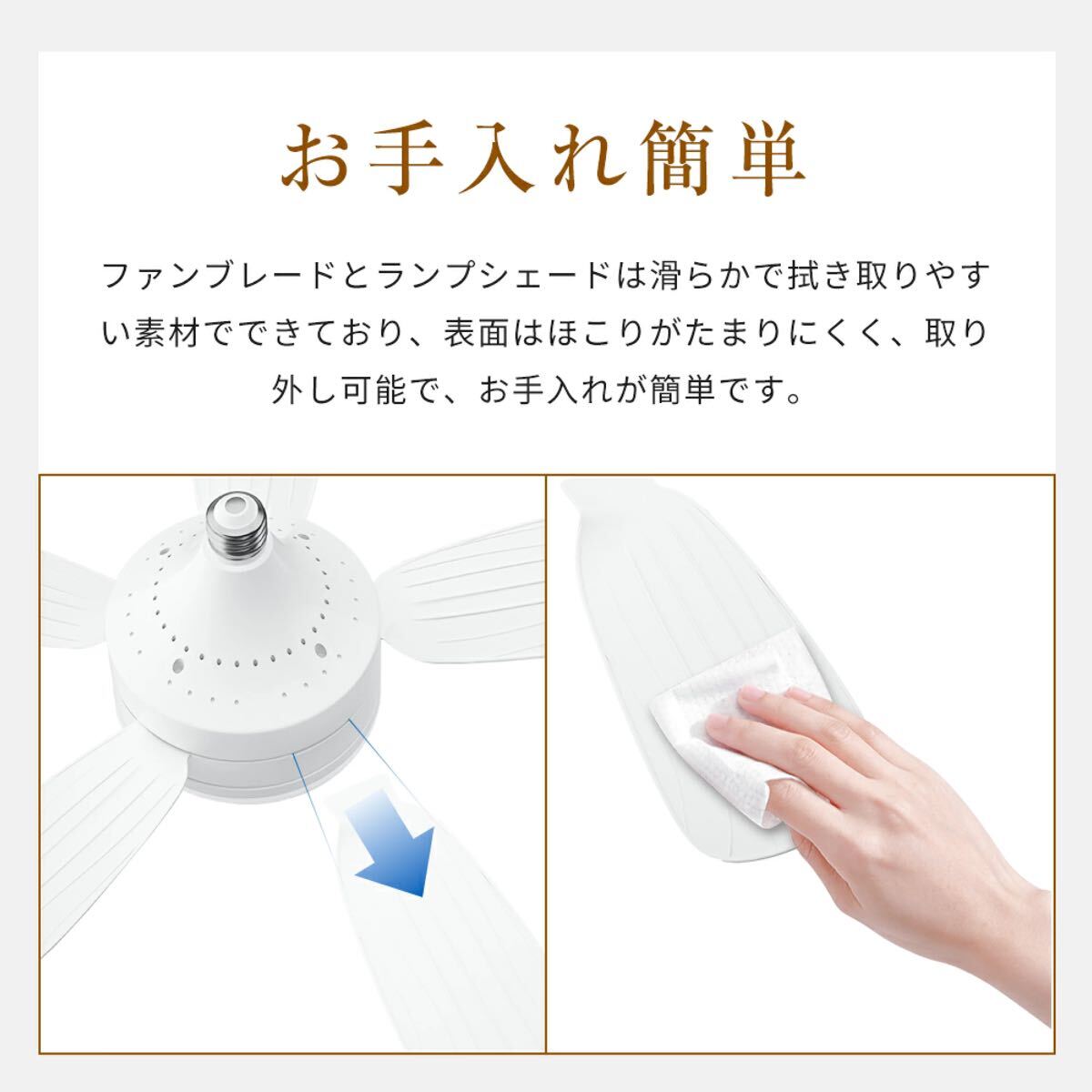 お手入れ簡単

ファンブレードとランプシェードは滑らかで拭き取りやすい素材でできており、表面はほこりがたまりにくく、取り外し可能で、お手入れが簡単です。