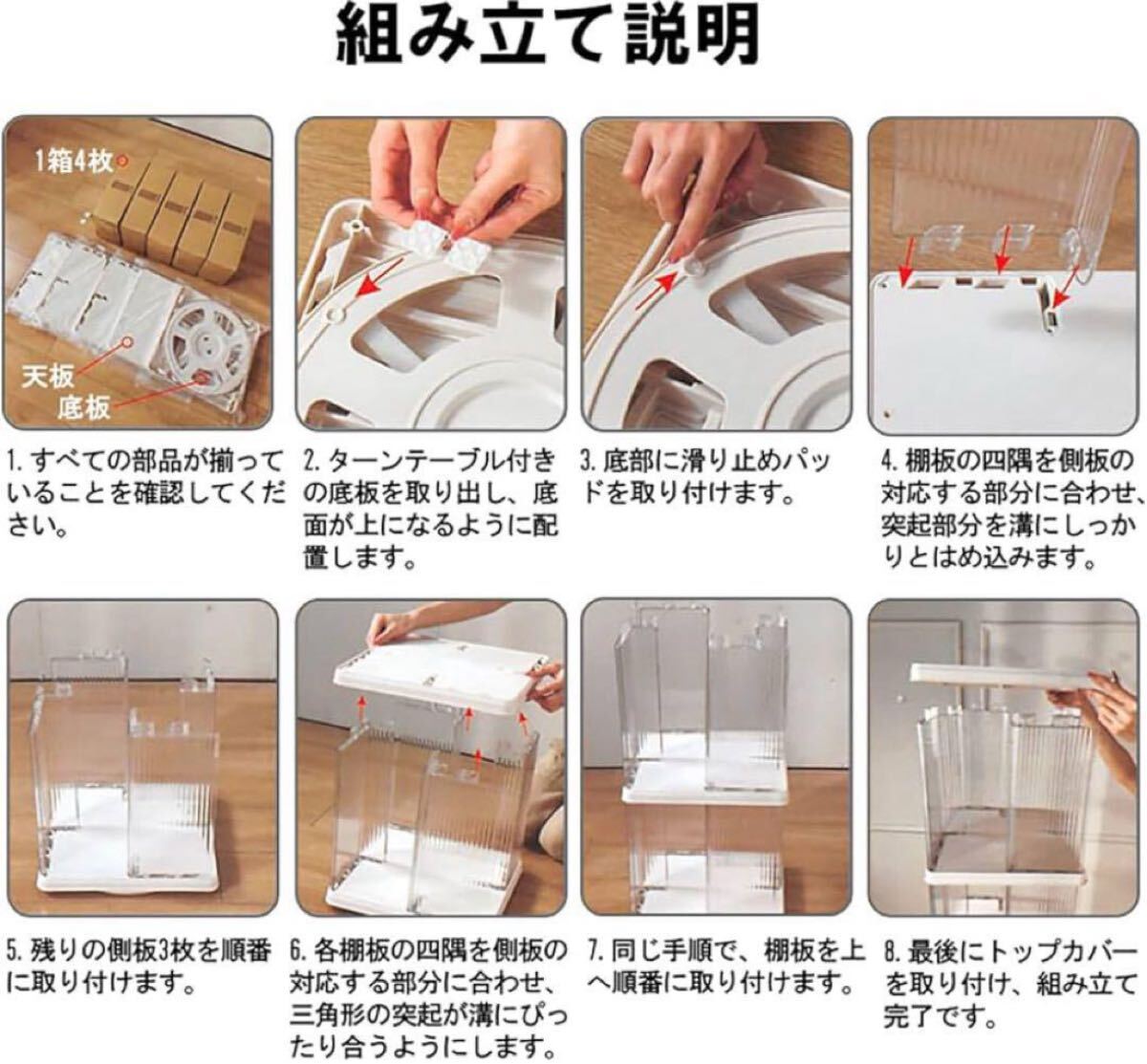 組み立て説明

1箱4枚

天板

底板

1. すべての部品が揃っていることを確認してください。

2. ターンテーブル付きの底板を取り出し、底面が上になるように配置します。

3. 底部に滑り止めパッドを取り付けます。

4. 棚板の四隅を側板の対応する部分に合わせ、突起部分を溝にしっかりとはめ込みます。

5. 残りの側板3枚を順番に取り付けます。

6. 各棚板の四隅を側板の対応する部分に合わせ、三角形の突起が溝にぴったり合うようにします。

7. 同じ手順で、棚板を上へ順番に取り付けます。

8. 最後にトップカバーを取り付け、組み立て完了です。