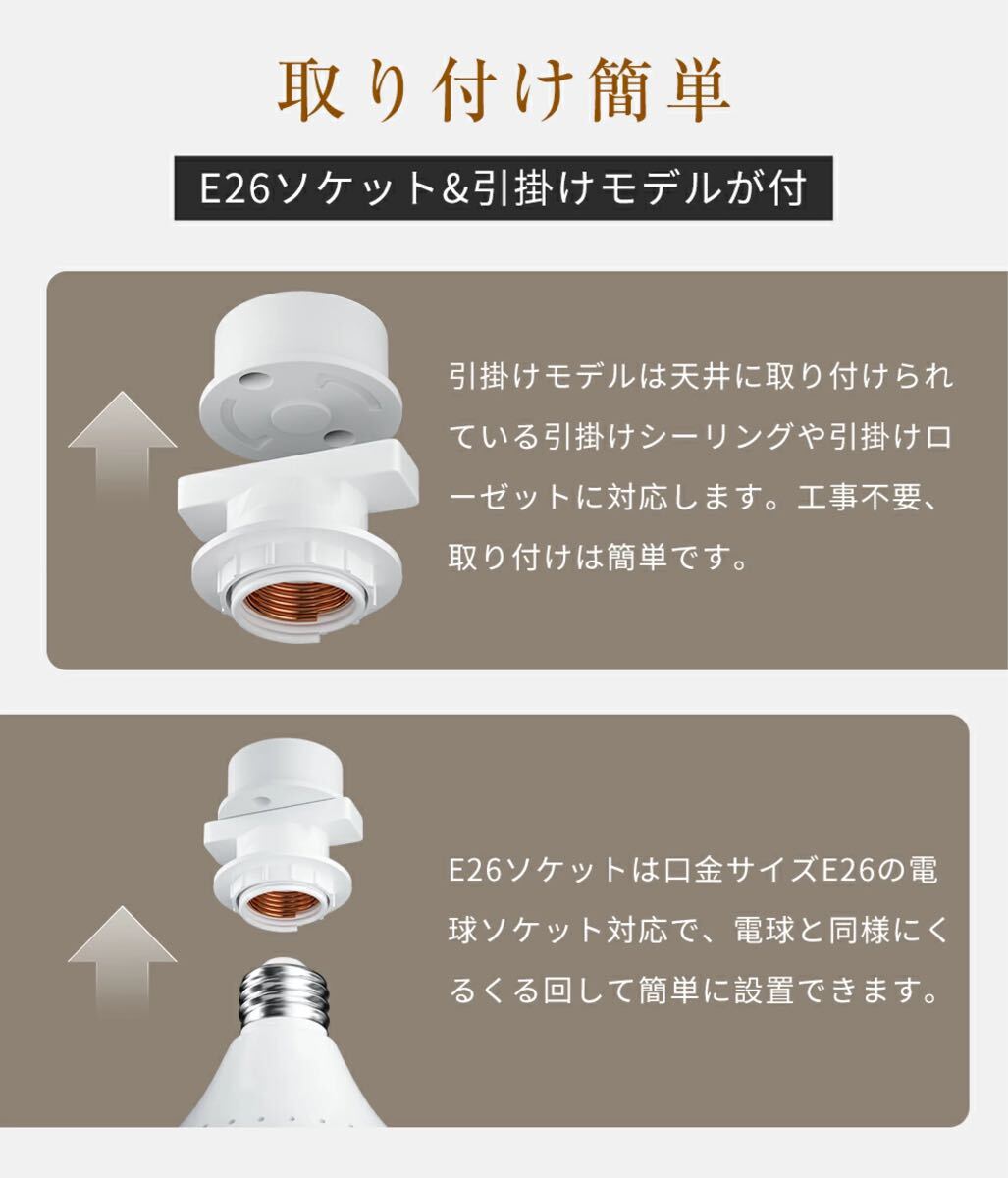 取り付け簡単

E26ソケット&引掛けモデルが付

引掛けモデルは天井に取り付けられている引掛けシーリングや引掛けローゼットに対応します。工事不要、取り付けは簡単です。

E26ソケットは口金サイズE26の電球ソケット対応で、電球と同様にくるくる回して簡単に設置できます。