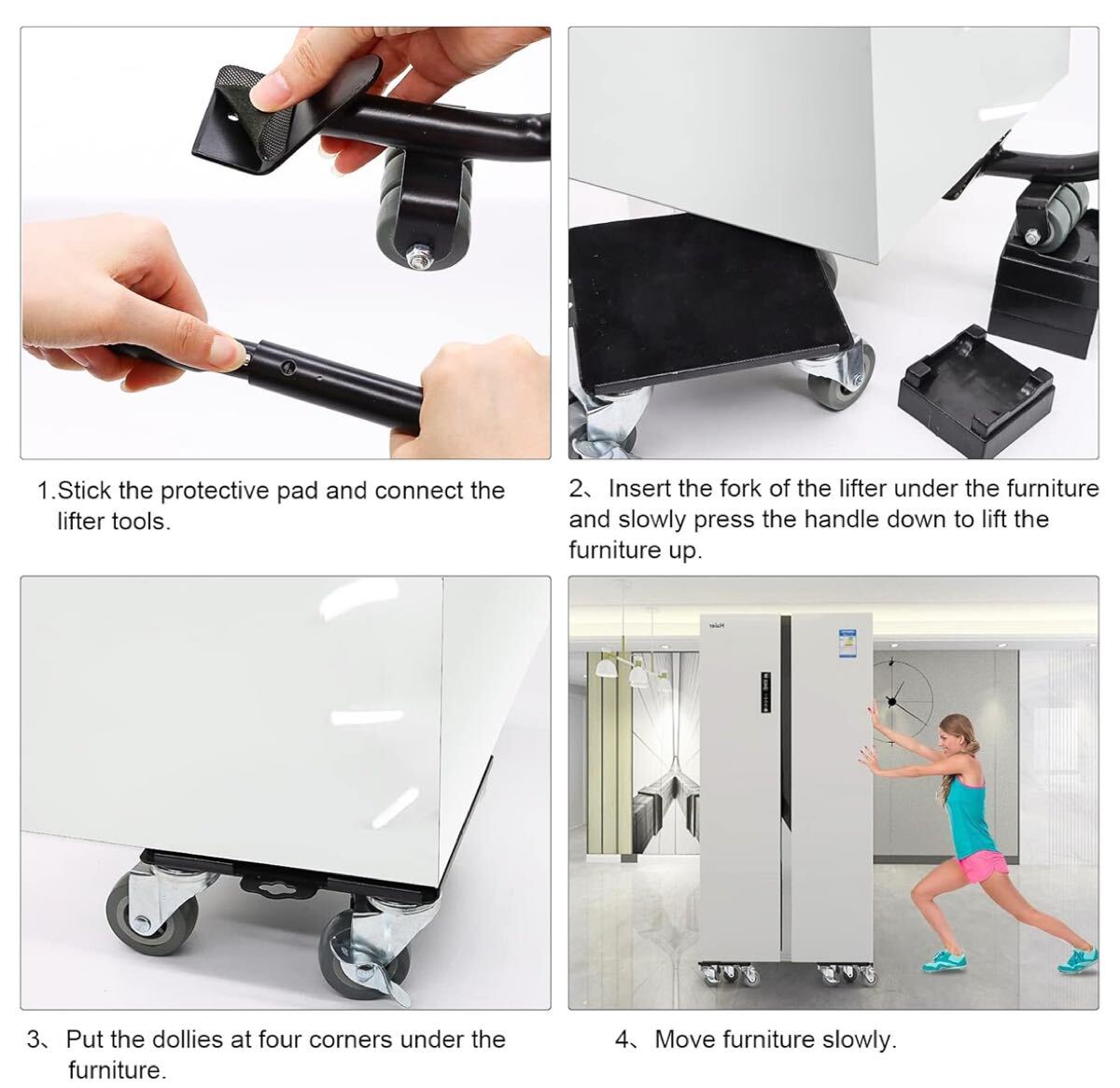 1.Stick the protective pad and connect the lifter tools.

2、Insert the fork of the lifter under the furniture and slowly press the handle down to lift the furniture up.

Haier

3、Put the dollies at four corners under the furniture.

4、Move furniture slowly.