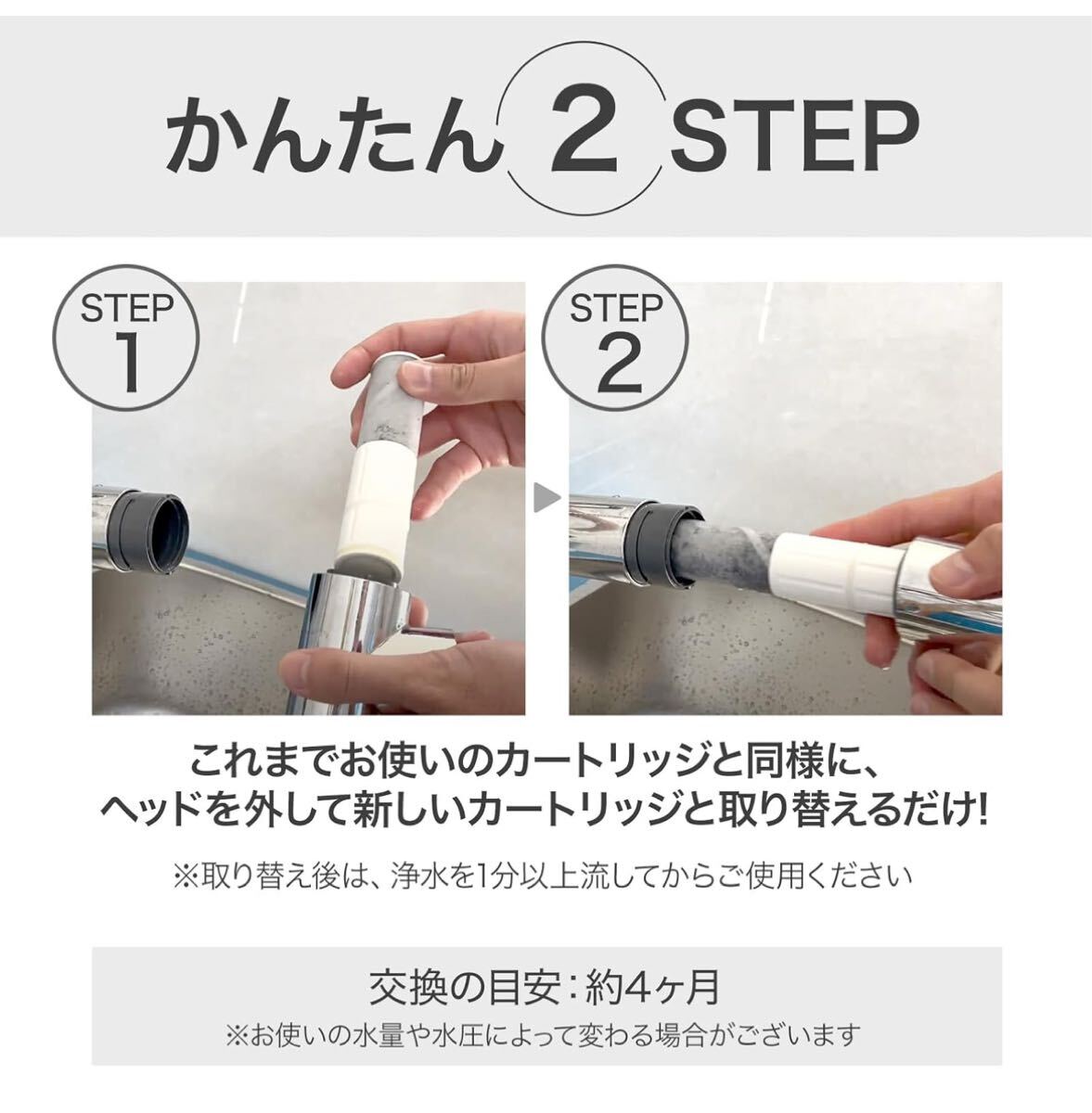 かんたん 2 STEP

STEP 1

STEP 2

これまでお使いのカートリッジと同様に、
ヘッドを外して新しいカートリッジと取り替えるだけ!

※取り替え後は、浄水を1分以上流してからご使用ください

交換の目安：約4ヶ月
※お使いの水量や水圧によって変わる場合がございます