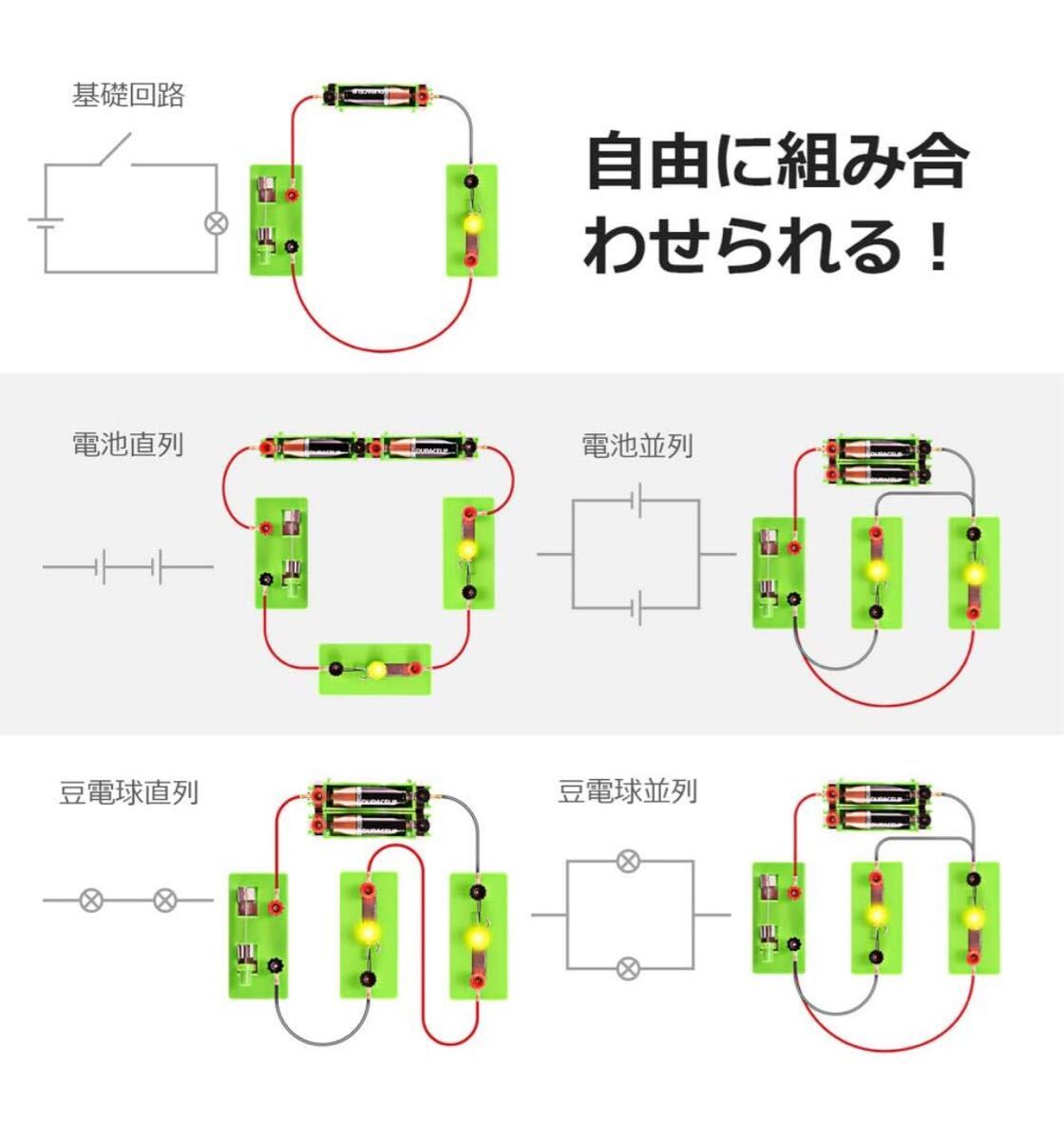 基礎回路

自由に組み合わせられる！

電池直列

電池並列

豆電球直列

豆電球並列