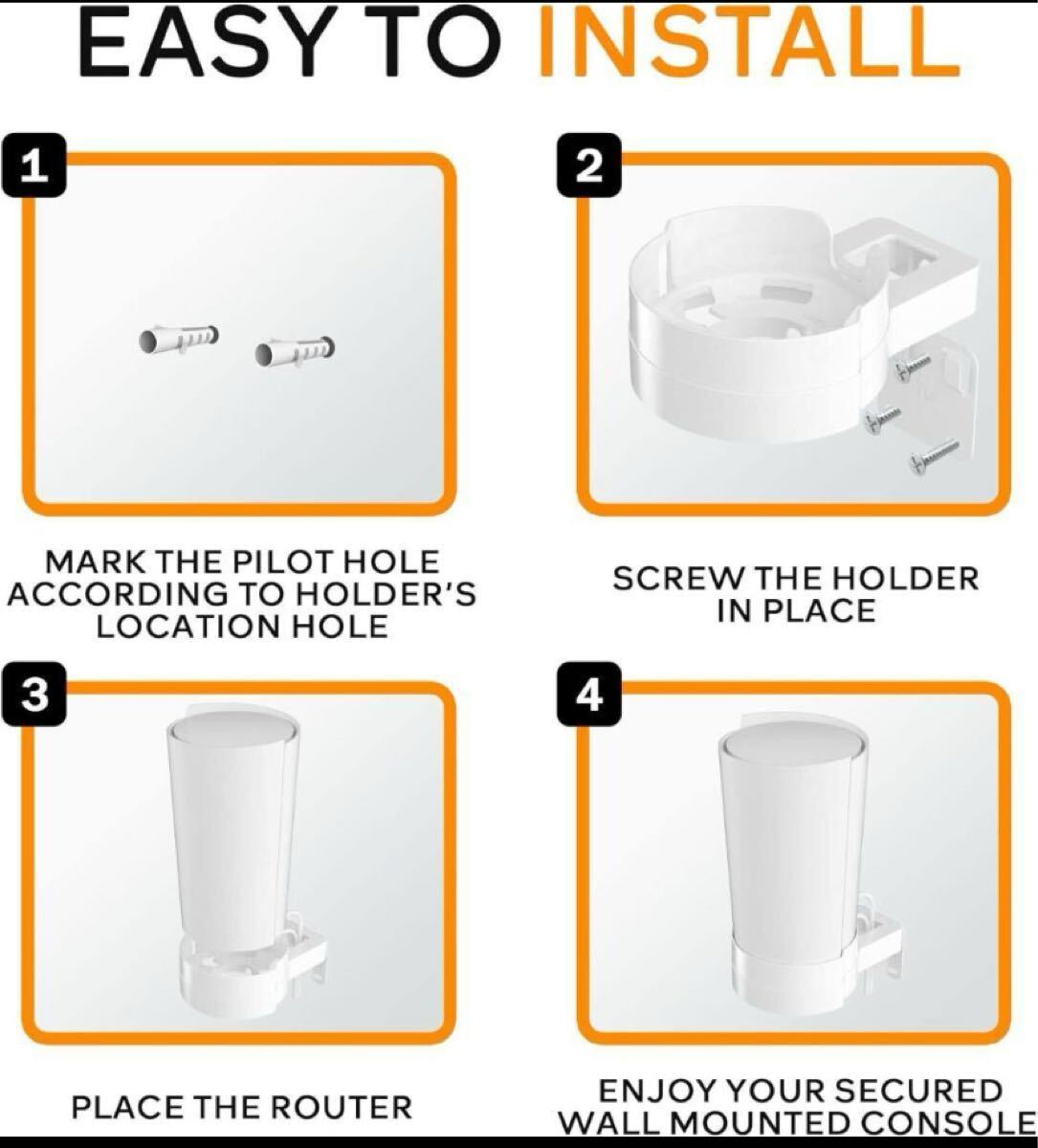 EASY TO INSTALL

1

MARK THE PILOT HOLE ACCORDING TO HOLDER'S LOCATION HOLE

2

SCREW THE HOLDER IN PLACE

3

PLACE THE ROUTER

4

ENJOY YOUR SECURED WALL MOUNTED CONSOLE