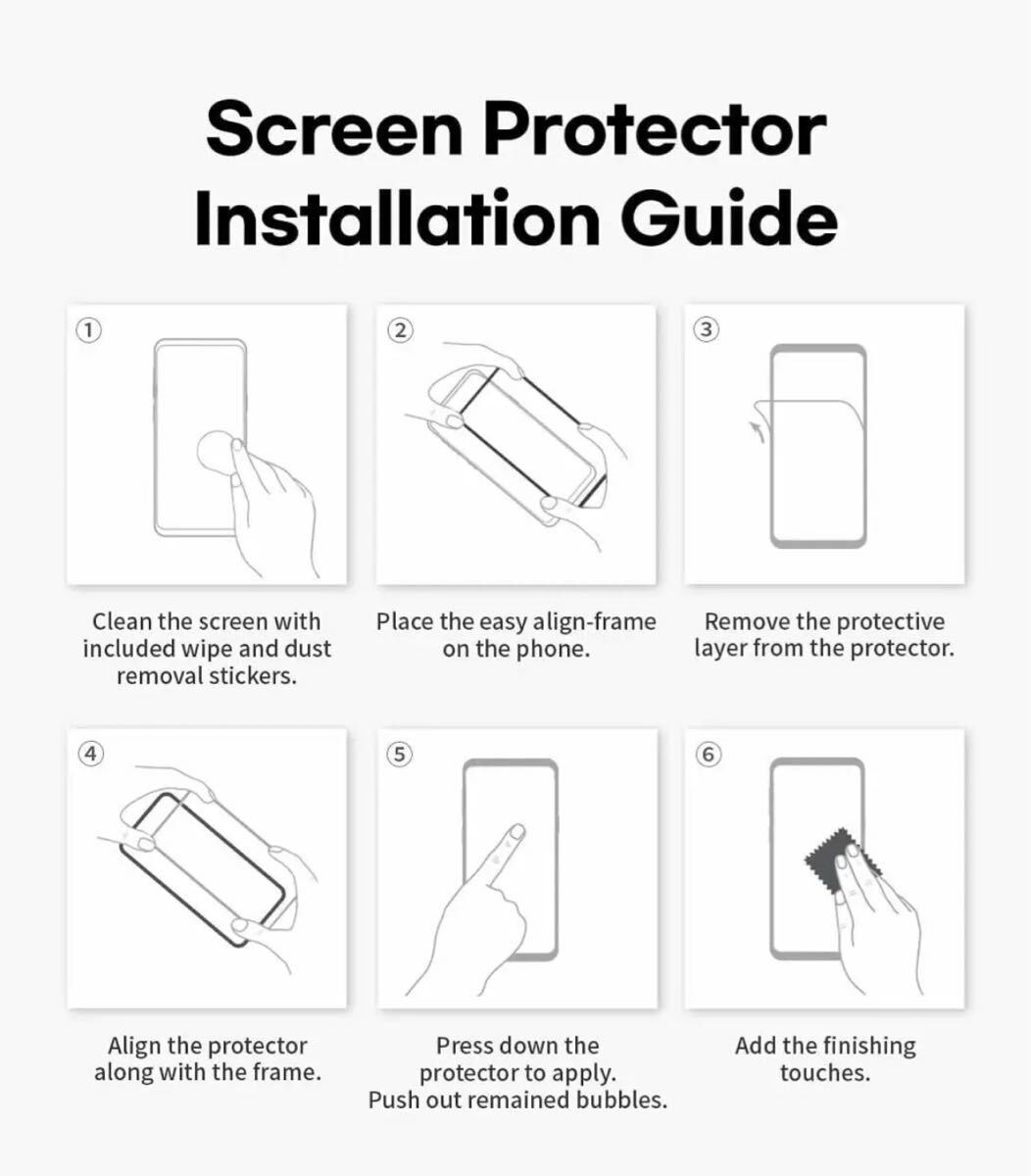 Screen Protector Installation Guide

①

Clean the screen with included wipe and dust removal stickers.

②

Place the easy align-frame on the phone.

③

Remove the protective layer from the protector.

④

Align the protector along with the frame.

⑤

Press down the protector to apply. Push out remained bubbles.

⑥

Add the finishing touches.