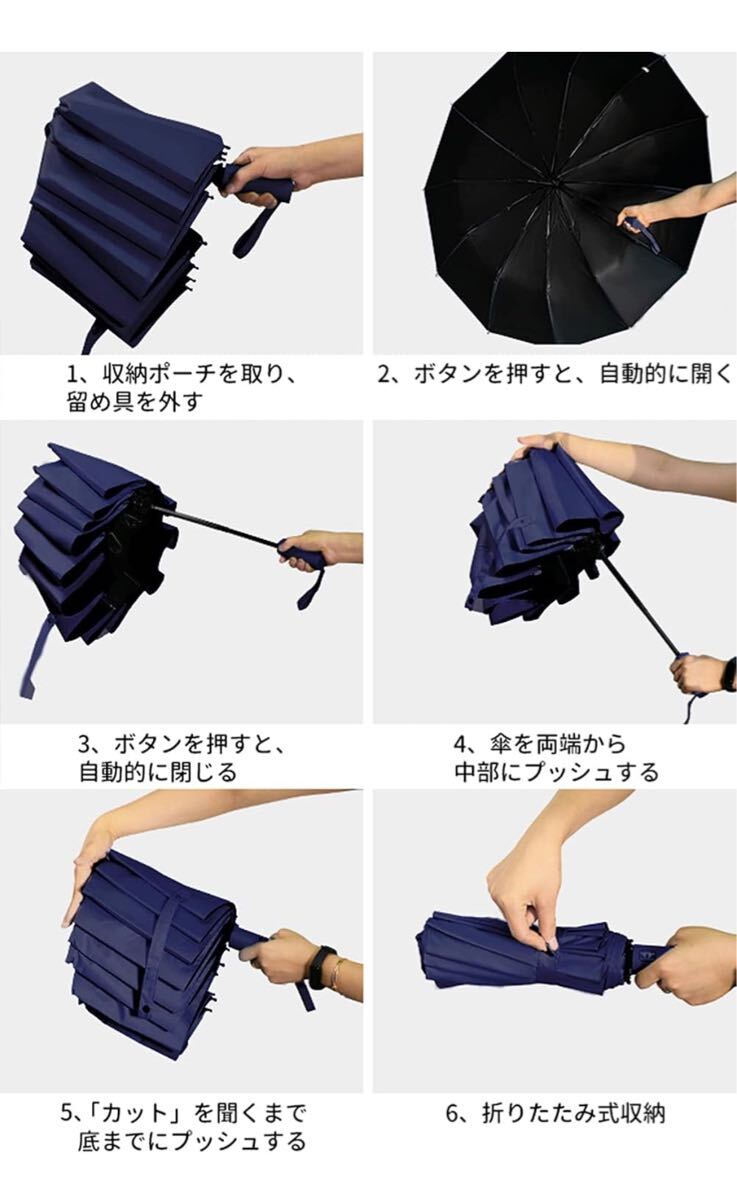 1、収納ポーチを取り、留め具を外す

2、ボタンを押すと、自動的に開く

3、ボタンを押すと、自動的に閉じる

4、傘を両端から中部にプッシュする

5、「カット」を聞くまで底までにプッシュする

6、折りたたみ式収納