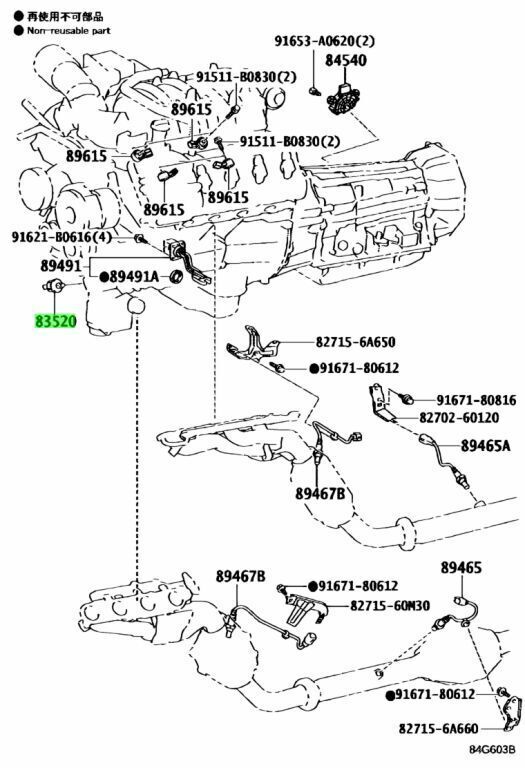 ● 再使用不可部品
● Non-reusable part

91653-A0620(2)
84540
91511-B0830(2)
89615
91511-B0830(2)
89615
89615
89615
91621-B0616(4)
89491
●89491A
83520
82715-6A650
●91671-80612
91671-80816
82702-60120
89465A
89467B
89467B
●91671-80612
82715-60N30
89465
●91671-80612
82715-6A660
84G603B