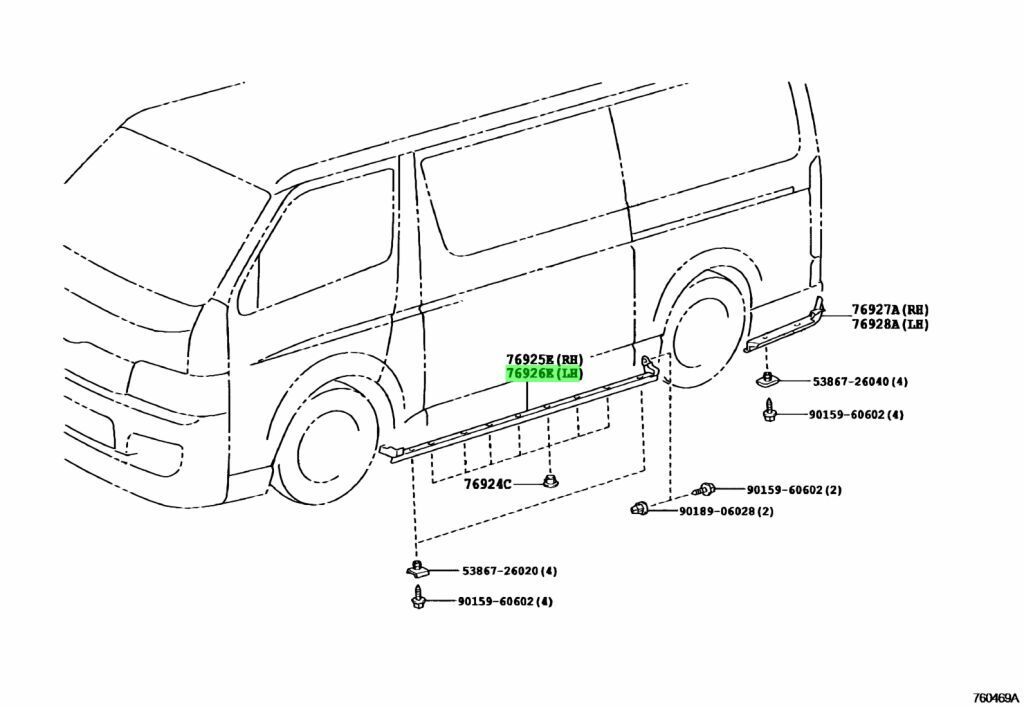 76927A(RH)
76928A(LH)

76925E(RH)
76926E(LH)

53867-26040(4)

90159-60602(4)

76924C

90159-60602(2)

90189-06028(2)

53867-26020(4)

90159-60602(4)

760469A