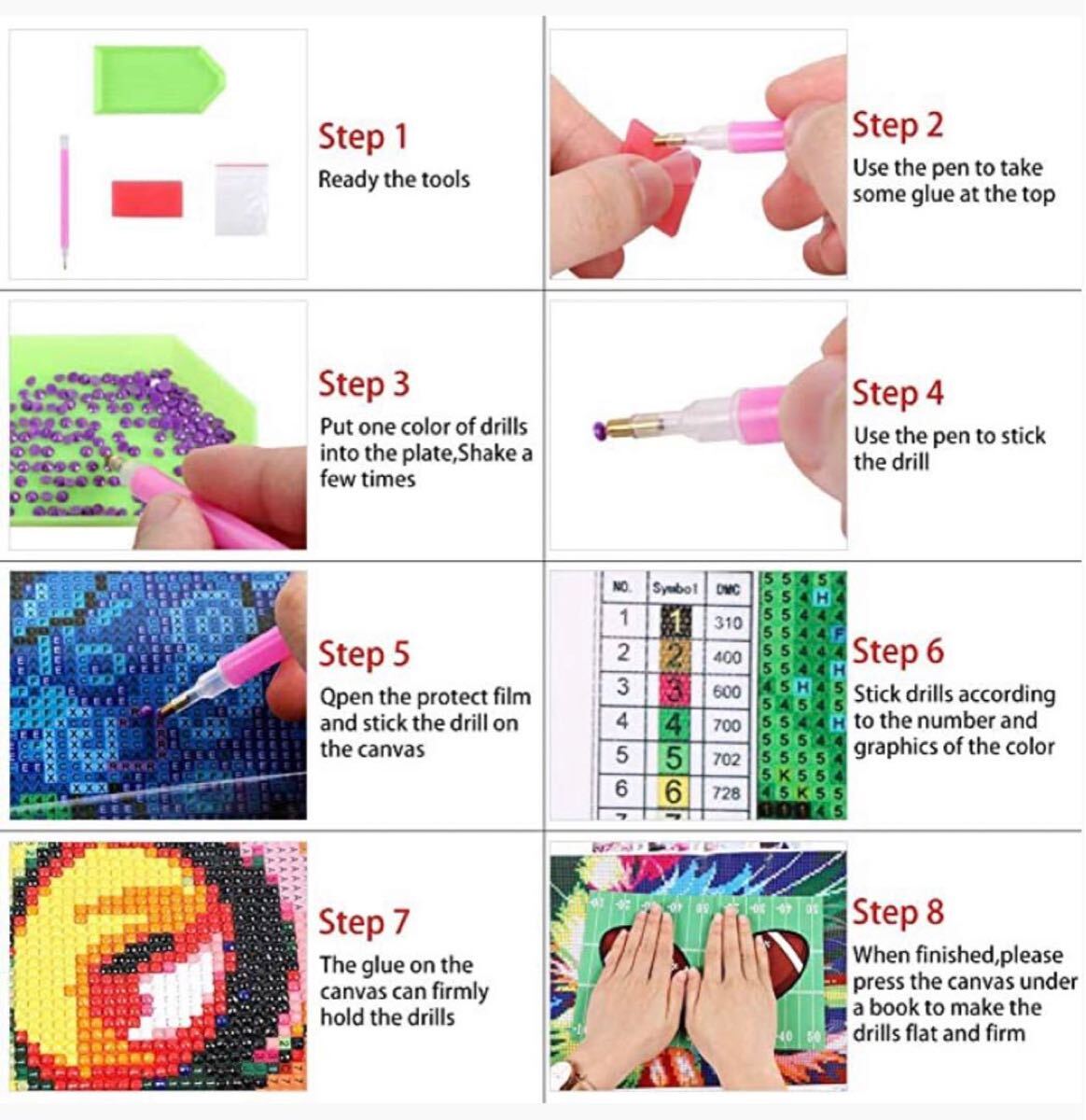 Step 1
Ready the tools

Step 2
Use the pen to take some glue at the top

Step 3
Put one color of drills into the plate,Shake a few times

Step 4
Use the pen to stick the drill

Step 5
Qpen the protect film and stick the drill on the canvas

| NO. | Symbol | DMC |
|---|---|---|
| 1 | 1 | 310 |
| 2 | 2 | 400 |
| 3 | 3 | 600 |
| 4 | 4 | 700 |
| 5 | 5 | 702 |
| 6 | 6 | 728 |

Step 6
Stick drills according to the number and graphics of the color

Step 7
The glue on the canvas can firmly hold the drills

Step 8
When finished,please press the canvas under a book to make the drills flat and firm