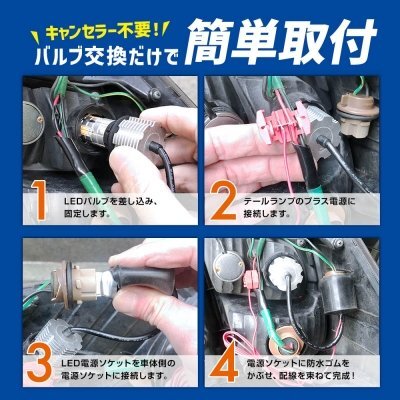 キャンセラー不要!
バルブ交換だけで 簡単取付

1
LEDバルブを差し込み、固定します。

2
テールランプのプラス電源に接続します。

3
LED電源ソケットを車体側の電源ソケットに接続します。

4
電源ソケットに防水ゴムをかぶせ、配線を束ねて完成!