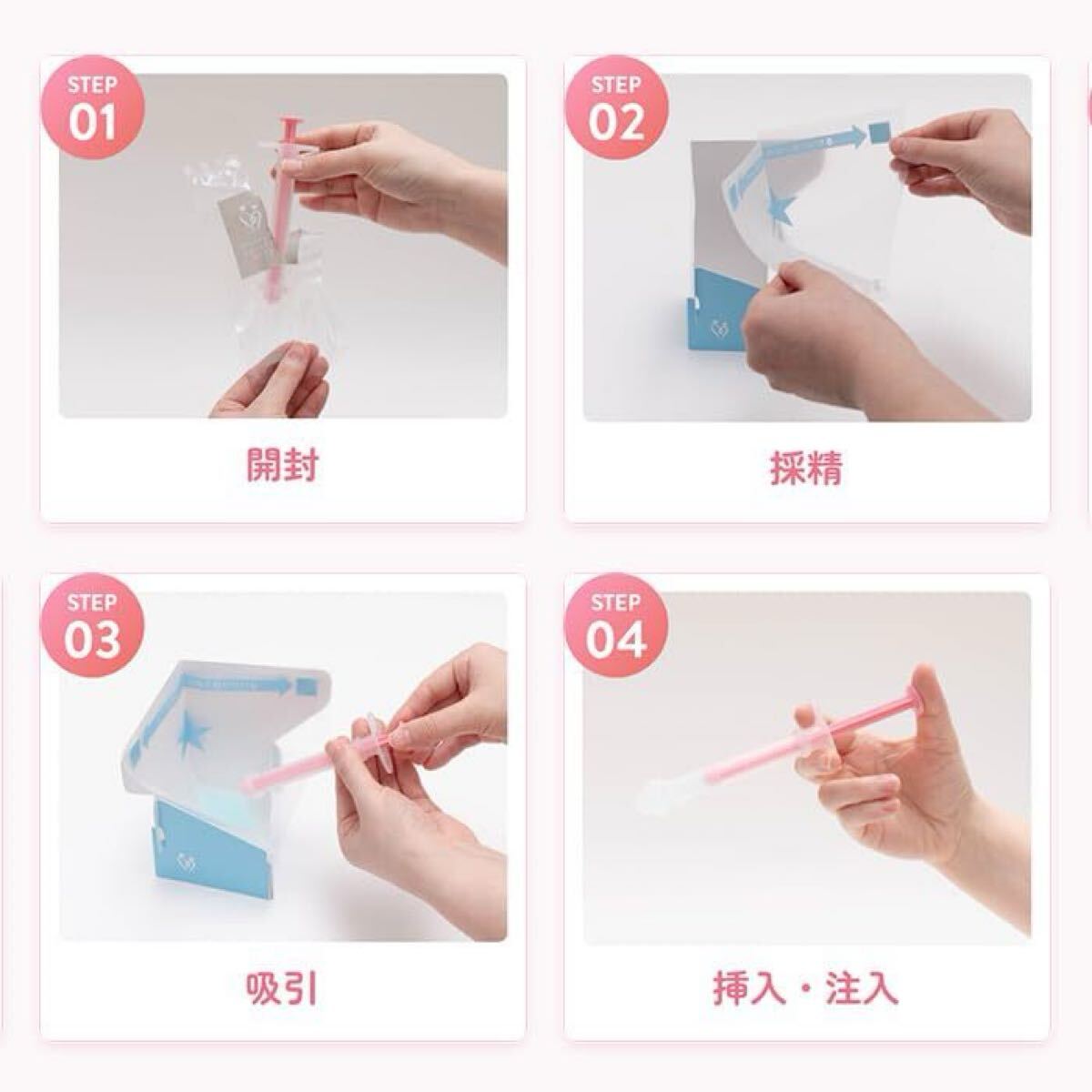 STEP
01

開封

STEP
02

採精

STEP
03

吸引

STEP
04

挿入・注入