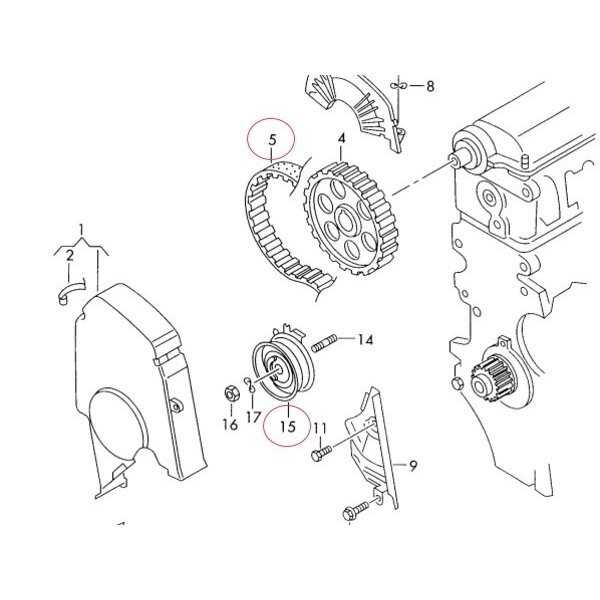 8
5
4
1
2
14
16
17
15
11
9