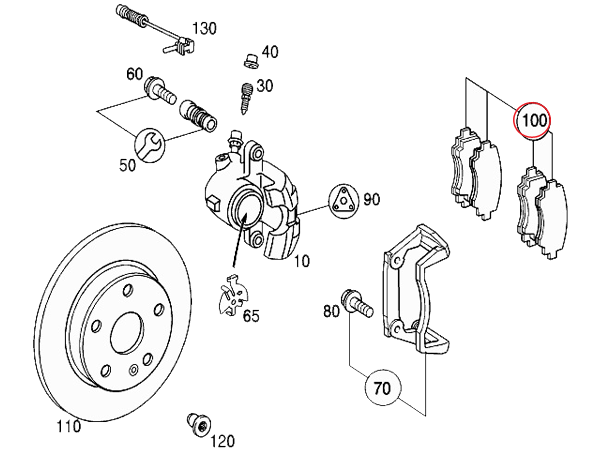 130
40
60
30
100
50
90
10
65
80
70
110
120