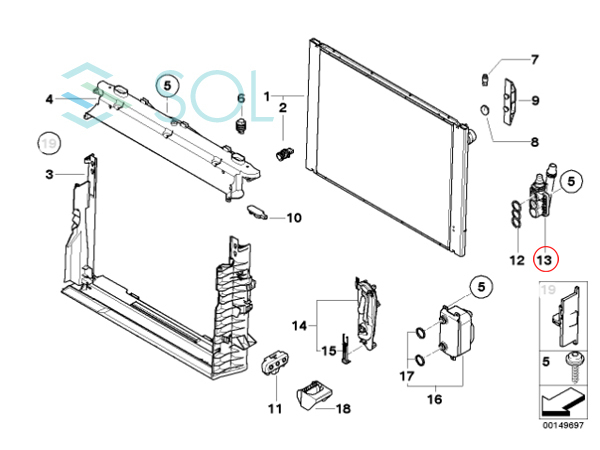 SOL

4
5
6
1
2
7
9
8
19
3
10
5
12
13
14
15
5
17
16
11
18
19
5
00149697