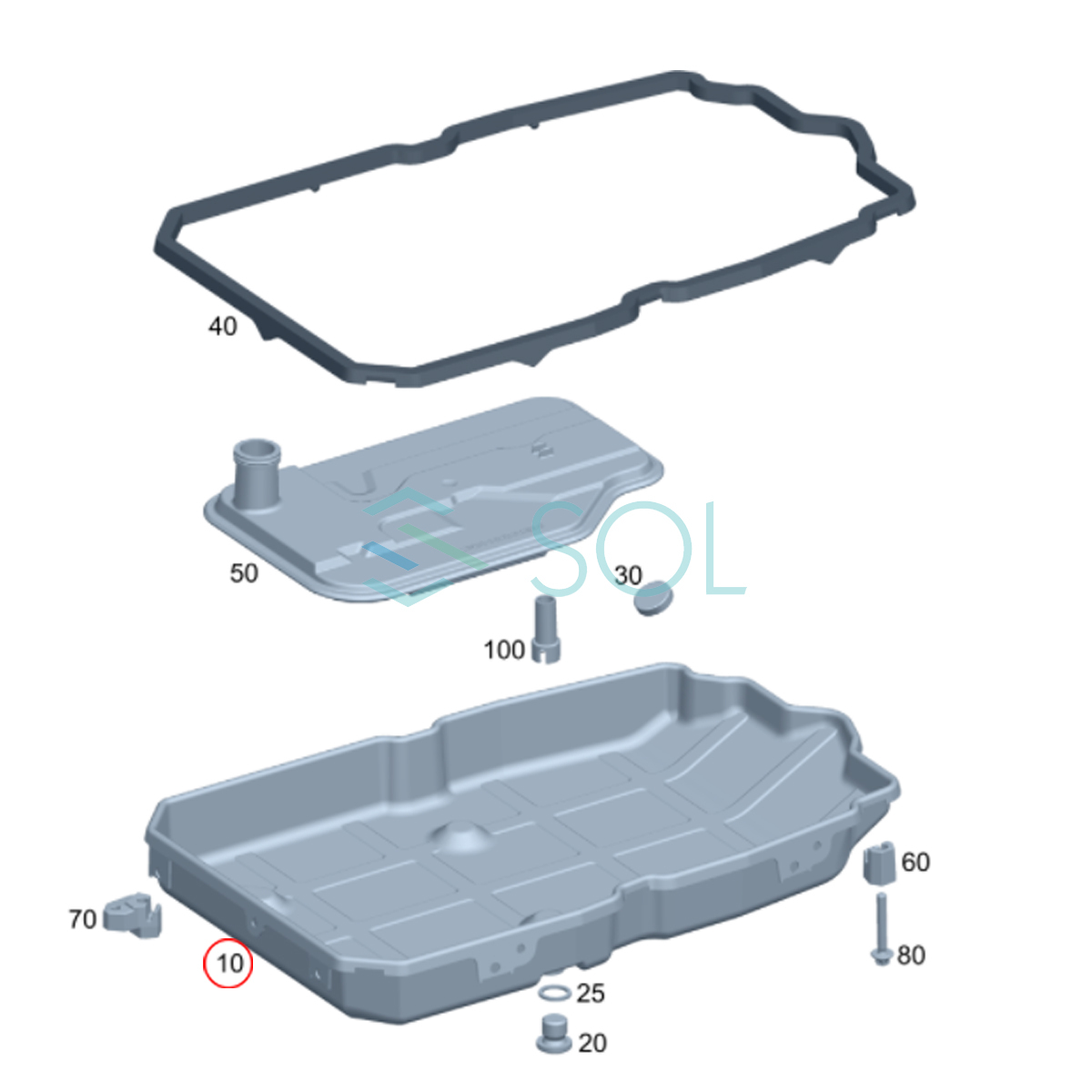 40

50

SOL

30

100

60

70

10

80

25

20