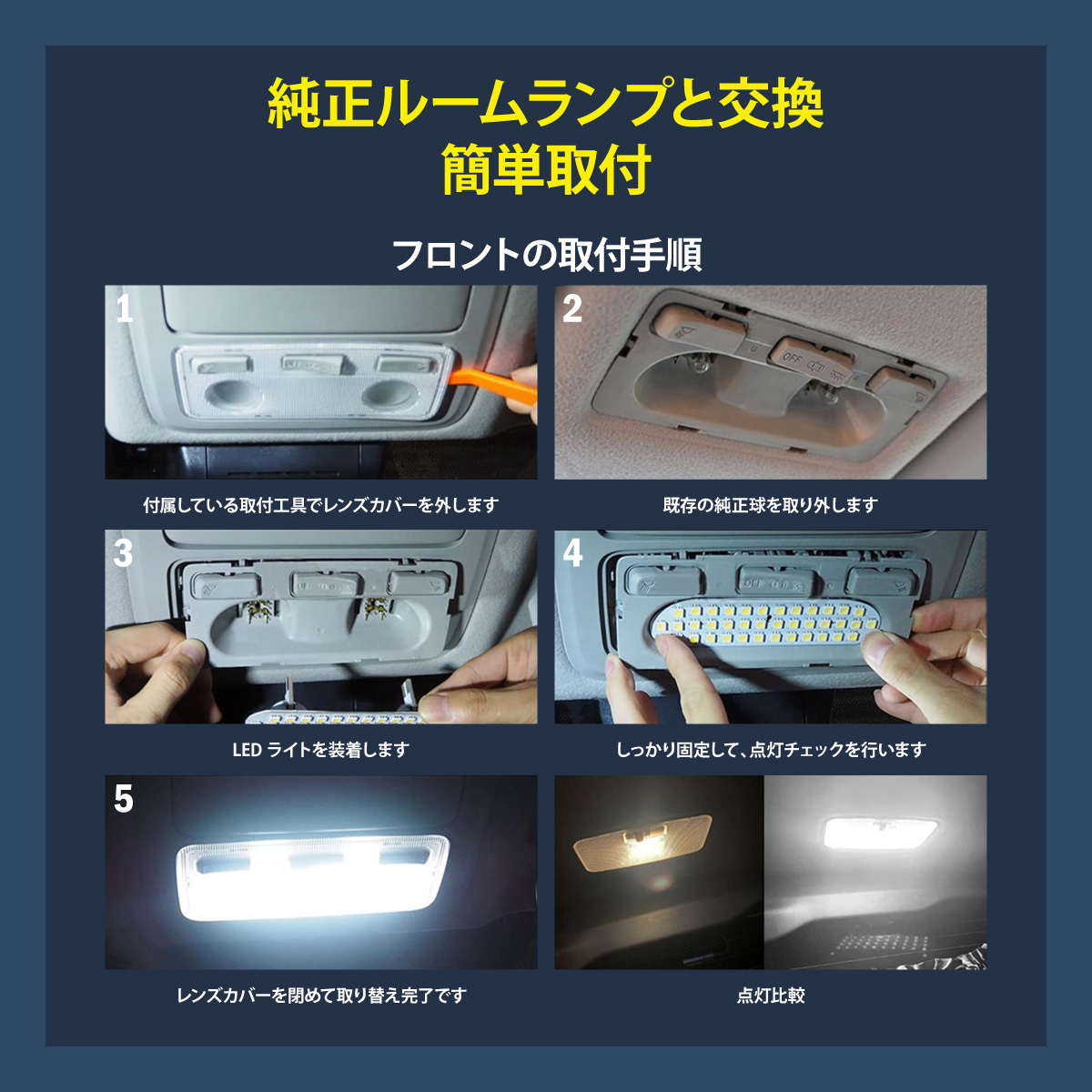 純正ルームランプと交換
簡単取付

フロントの取付手順

1

付属している取付工具でレンズカバーを外します

2

OFF

既存の純正球を取り外します

3

LED ライトを装着します

4

しっかり固定して、点灯チェックを行います

5

レンズカバーを閉めて取り替え完了です

点灯比較