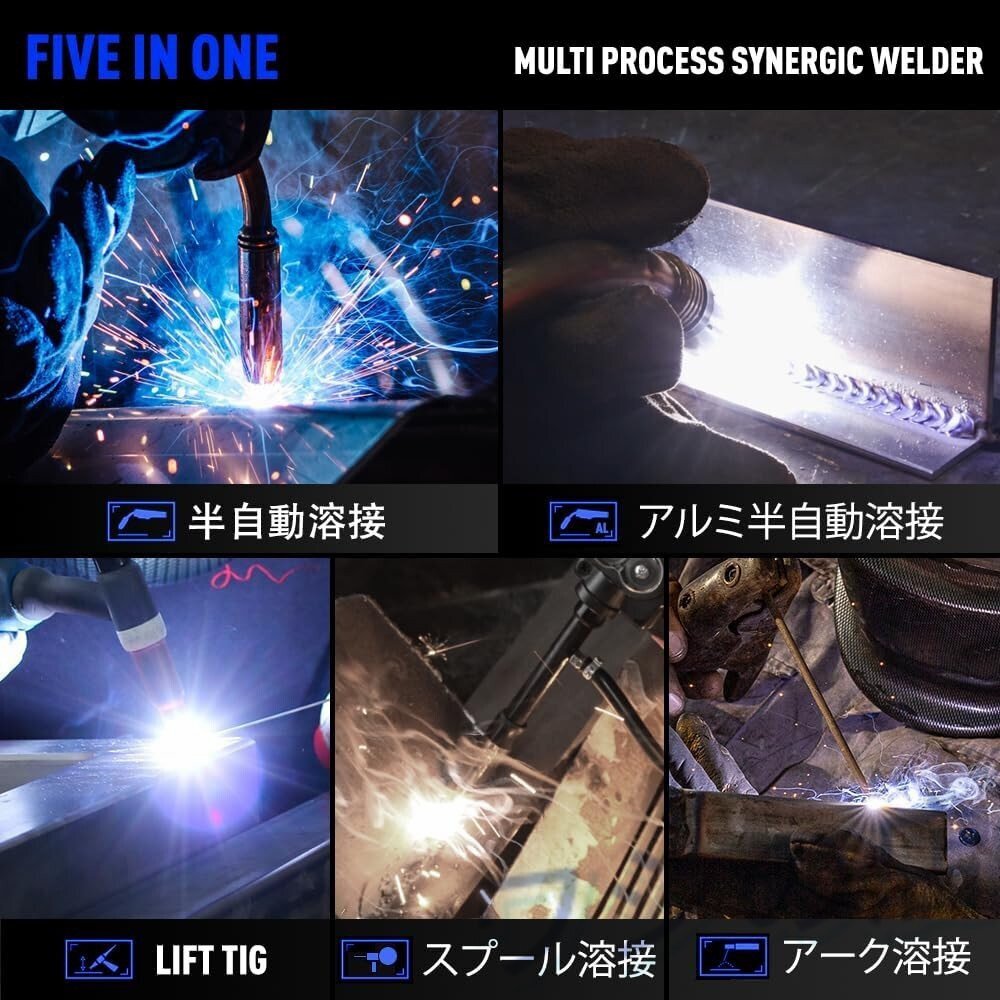 FIVE IN ONE

MULTI PROCESS SYNERGIC WELDER

半自動溶接

AL

アルミ半自動溶接

LIFT TIG

スプール溶接

アーク溶接