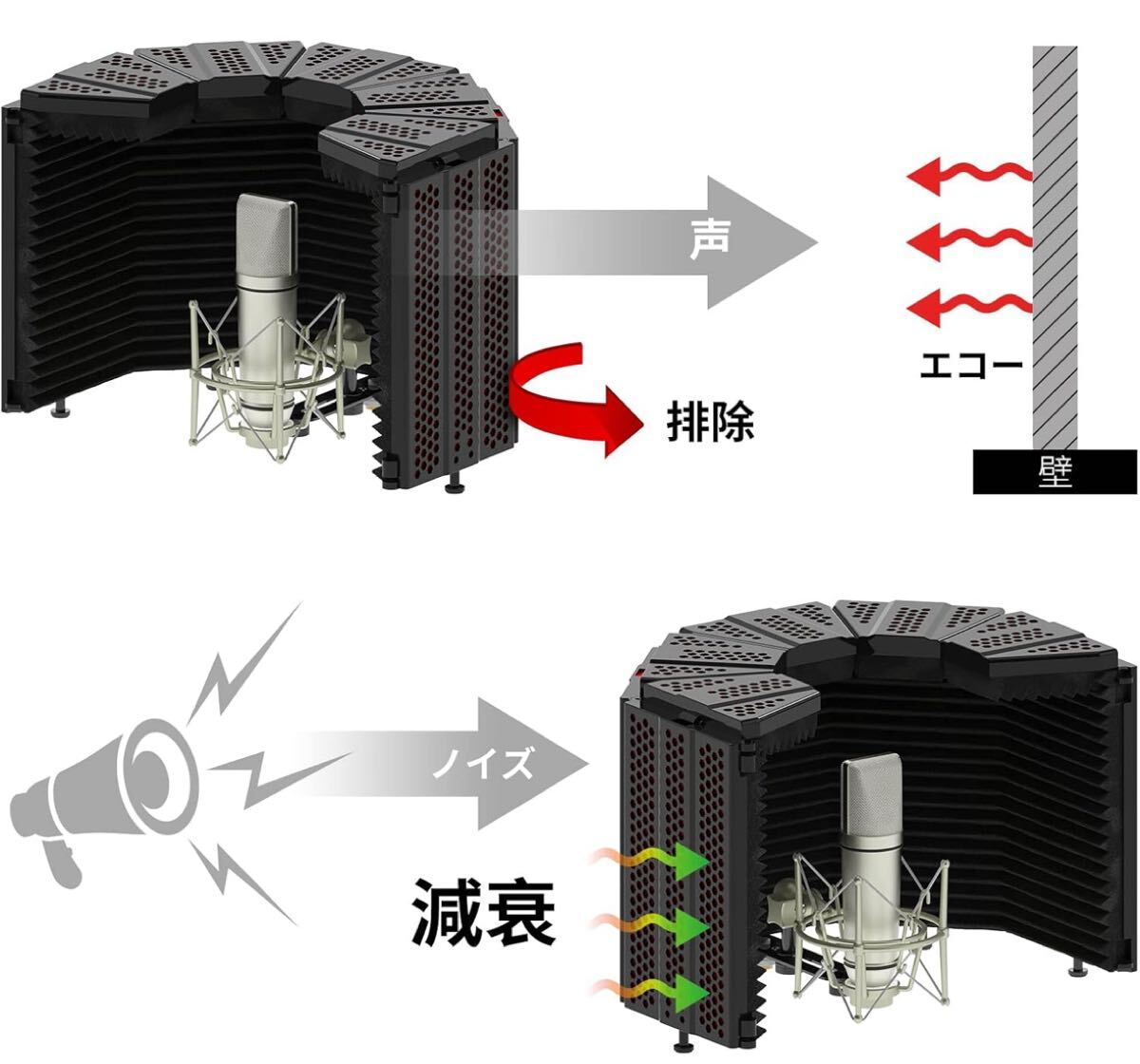 声

エコー

排除

壁

ノイズ

減衰