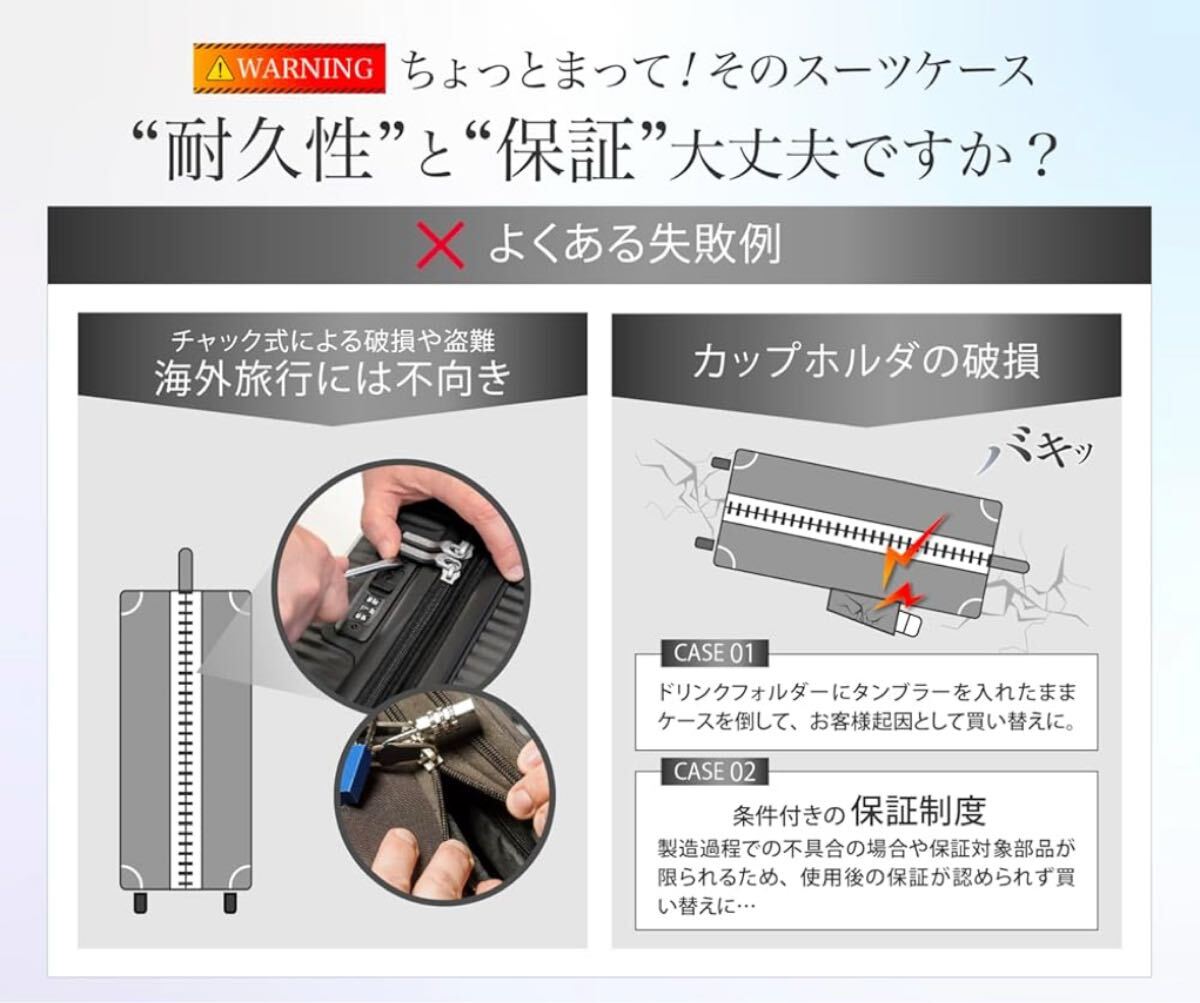 WARNING ちょっとまって！そのスーツケース
“耐久性”と“保証”大丈夫ですか？

よくある失敗例

チャック式による破損や盗難
海外旅行には不向き

カップホルダの破損

バキッ

CASE 01
ドリンクフォルダーにタンブラーを入れたままケースを倒して、お客様起因として買い替えに。

CASE 02
条件付きの保証制度
製造過程での不具合の場合や保証対象部品が限られるため、使用後の保証が認められず買い替えに…