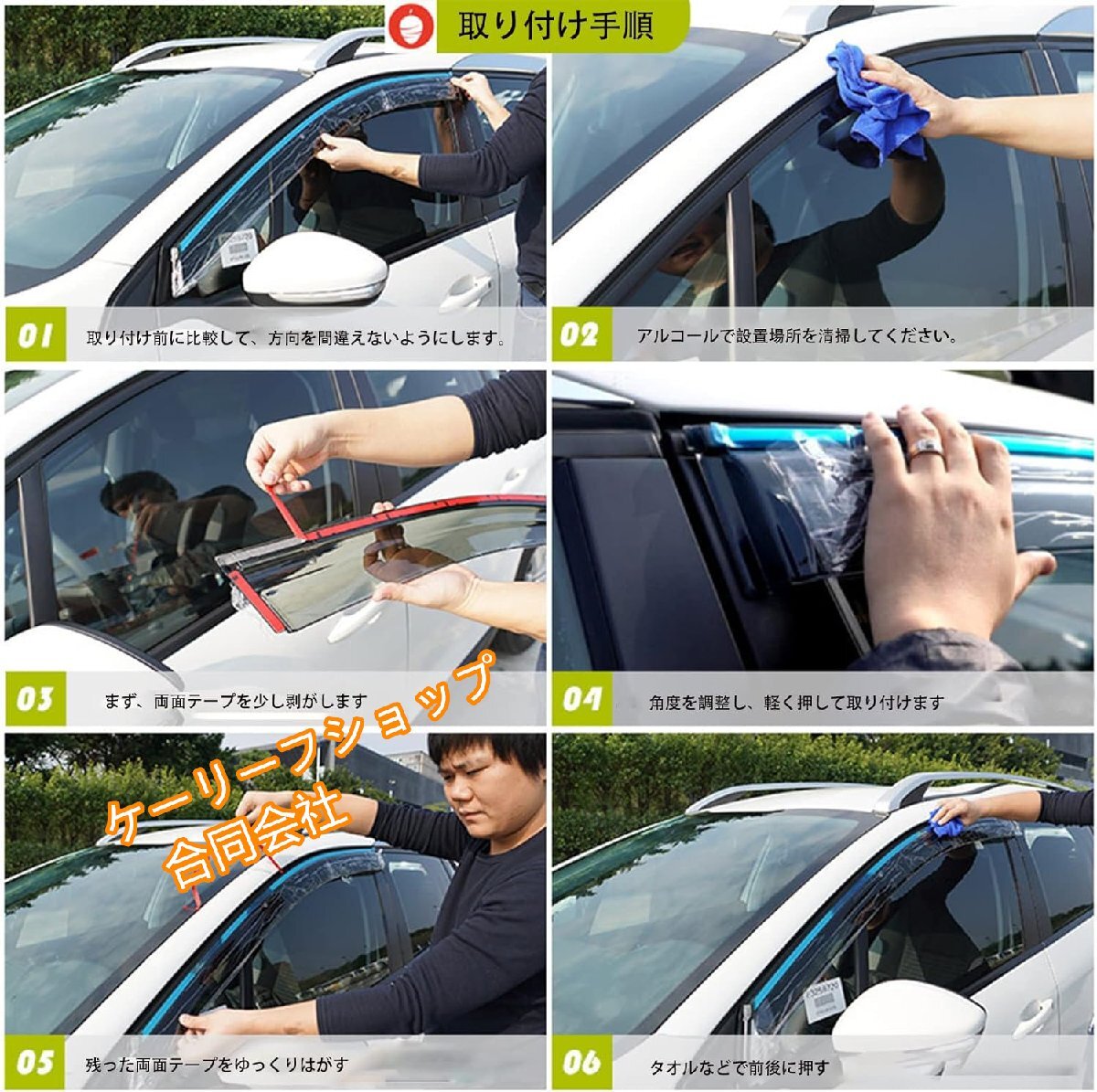 取り付け手順

01 取り付け前に比較して、方向を間違えないようにします。

02 アルコールで設置場所を清掃してください。

03 まず、両面テープを少し剥がします

04 角度を調整し、軽く押して取り付けます

ケーリーフショップ
合同会社

05 残った両面テープをゆっくりはがす

06 タオルなどで前後に押す