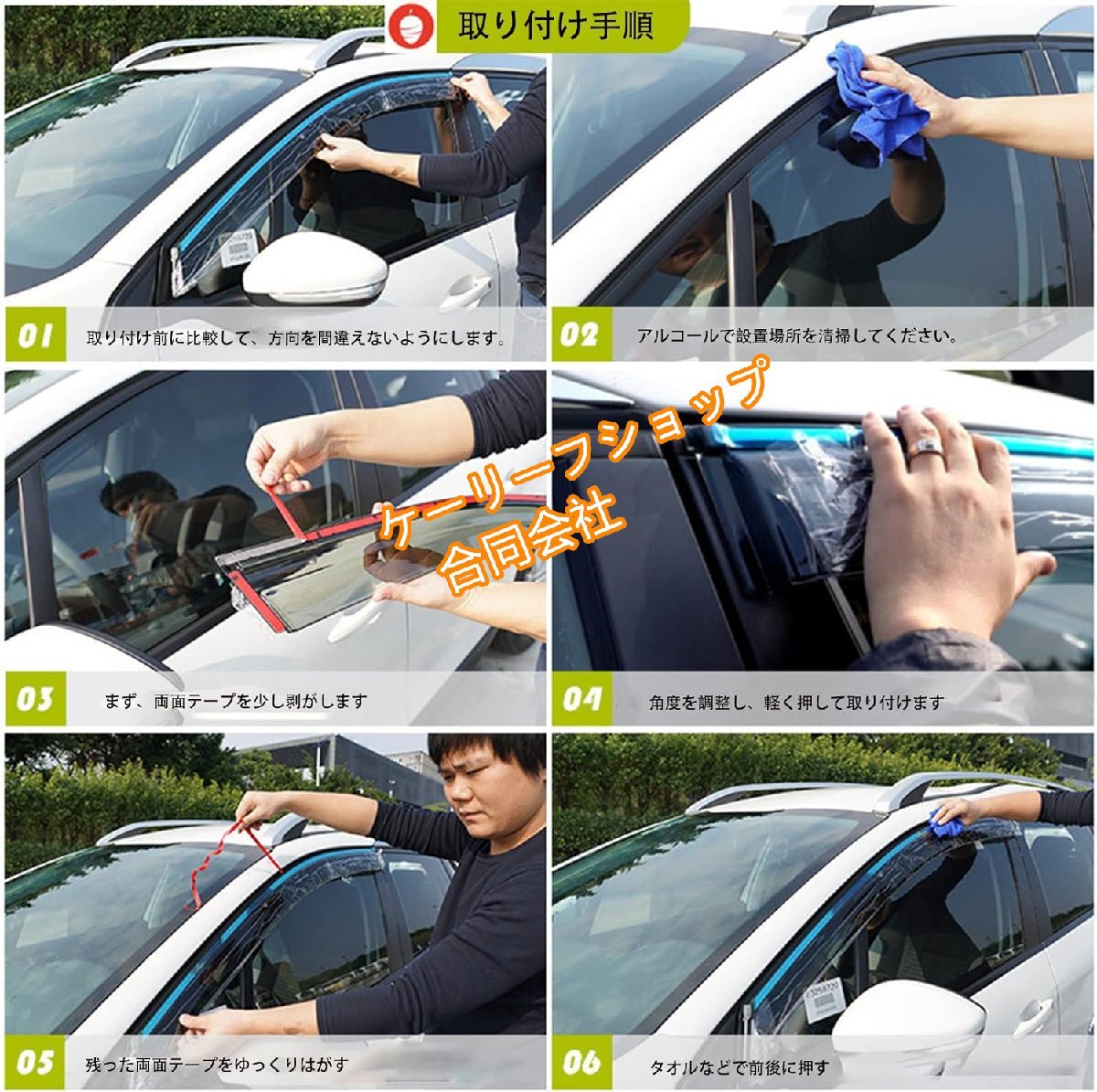 取り付け手順

01 取り付け前に比較して、方向を間違えないようにします。

02 アルコールで設置場所を清掃してください。

ケーリーフショップ
合同会社

03 まず、両面テープを少し剥がします

04 角度を調整し、軽く押して取り付けます

05 残った両面テープをゆっくりはがす

06 タオルなどで前後に押す