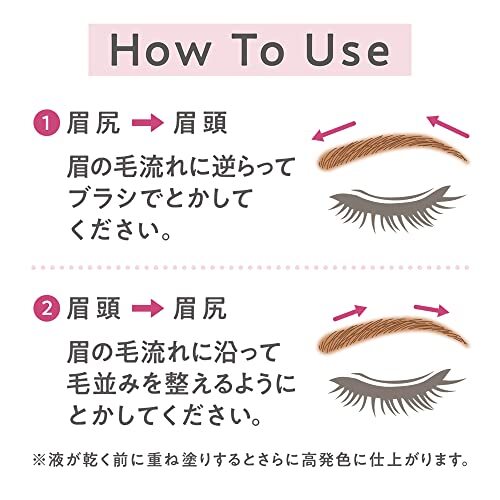 How To Use

1 眉尻 → 眉頭

眉の毛流れに逆らってブラシでとかしてください。

2 眉頭 → 眉尻

眉の毛流れに沿って毛並みを整えるようにとかしてください。

※液が乾く前に重ね塗りするとさらに高発色に仕上がります。