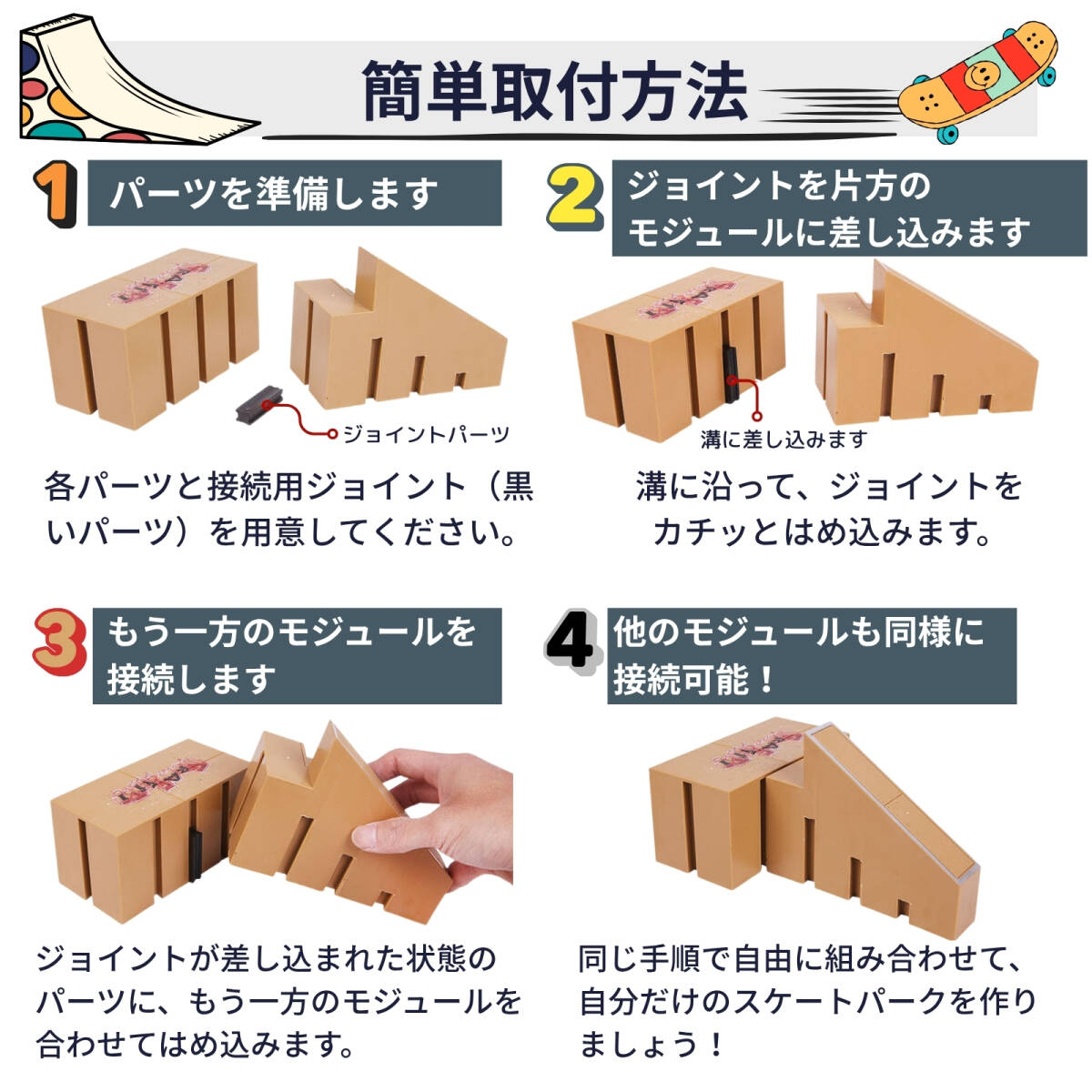 簡単取付方法

1 パーツを準備します

ジョイントパーツ

各パーツと接続用ジョイント（黒いパーツ）を用意してください。

2 ジョイントを片方のモジュールに差し込みます

溝に差し込みます

溝に沿って、ジョイントをカチッとはめ込みます。

3 もう一方のモジュールを接続します

ジョイントが差し込まれた状態のパーツに、もう一方のモジュールを合わせてはめ込みます。

4 他のモジュールも同様に接続可能！

同じ手順で自由に組み合わせて、自分だけのスケートパークを作りましょう！