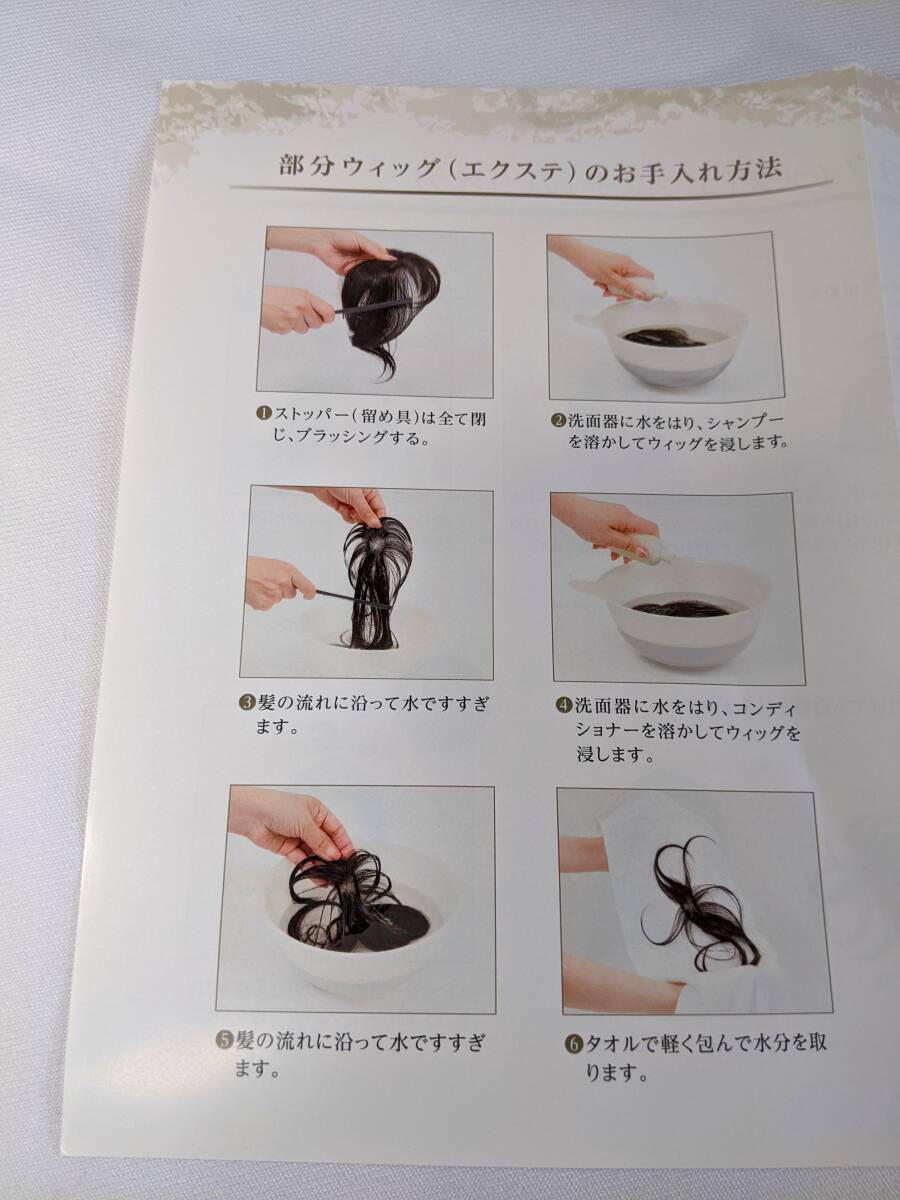 部分ウィッグ（エクステ）のお手入れ方法

❶ストッパー（留め具）は全て閉じ、ブラッシングする。

❷洗面器に水をはり、シャンプーを溶かしてウィッグを浸します。

❸髪の流れに沿って水ですすぎます。

❹洗面器に水をはり、コンディショナーを溶かしてウィッグを浸します。

❺髪の流れに沿って水ですすぎます。

❻タオルで軽く包んで水分を取ります。