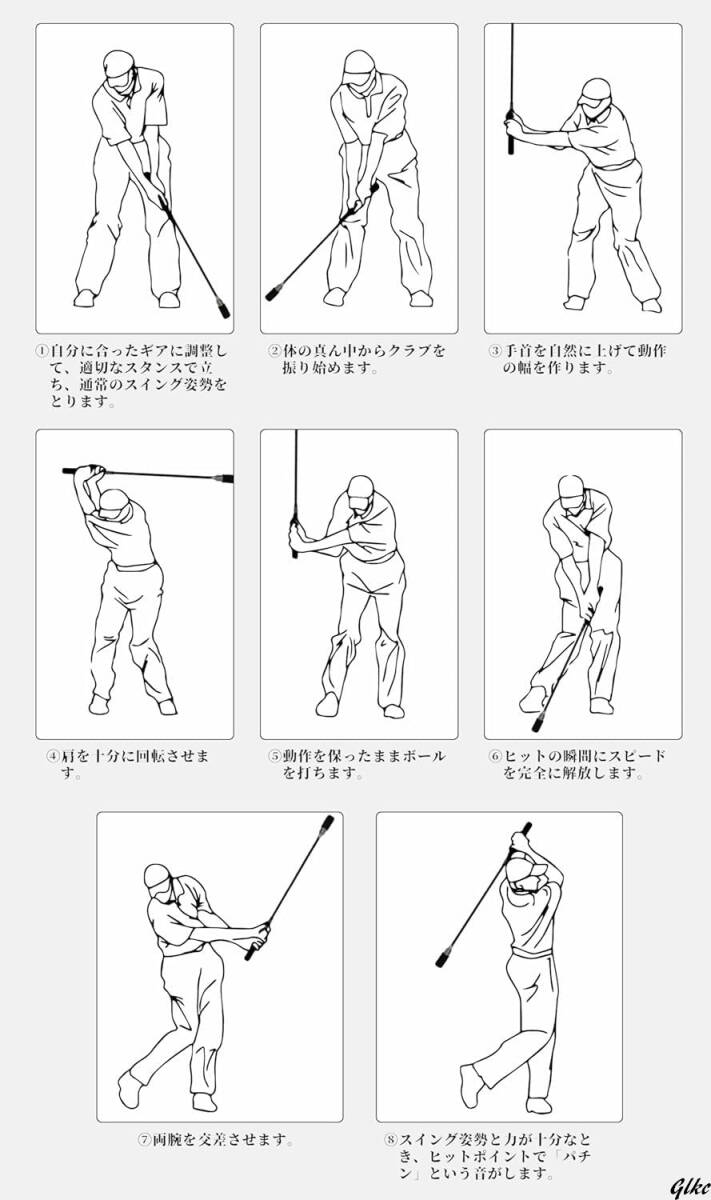 ①自分に合ったギアに調整して、適切なスタンスで立ち、通常のスイング姿勢をとります。

②体の真ん中からクラブを振り始めます。

③手首を自然に上げて動作の幅を作ります。

④肩を十分に回転させます。

⑤動作を保ったままボールを打ちます。

⑥ヒットの瞬間にスピードを完全に解放します。

⑦両腕を交差させます。

⑧スイング姿勢と力が十分なとき、ヒットポイントで「パチン」という音がします。

Glkc