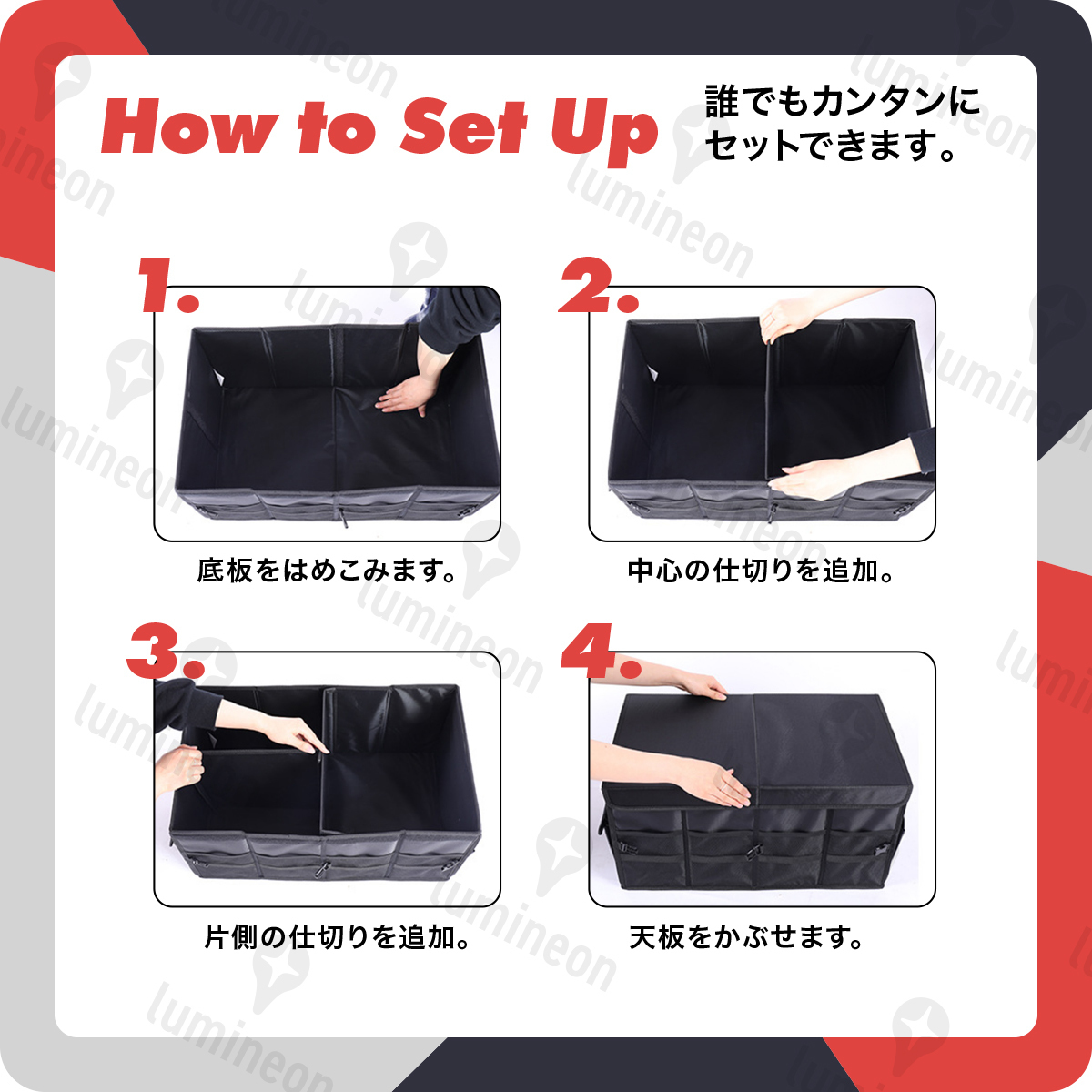 How to Set Up

誰でもカンタンにセットできます。

1.

底板をはめこみます。

2.

中心の仕切りを追加。

3.

片側の仕切りを追加。

4.

天板をかぶせます。

lumineon