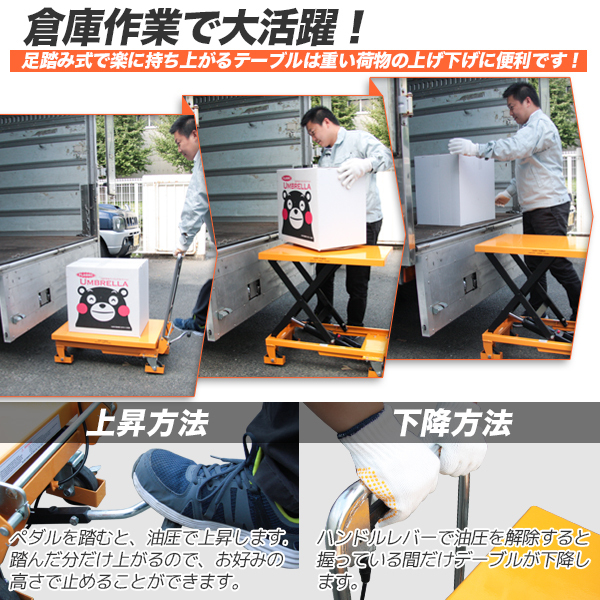 倉庫作業で大活躍！

足踏み式で楽に持ち上がるテーブルは重い荷物の上げ下げに便利です！

UMBRELLA

UMBRELLA

上昇方法

ペダルを踏むと、油圧で上昇します。踏んだ分だけ上がるので、お好みの高さで止めることができます。

下降方法

ハンドルレバーで油圧を解除すると握っている間だけテーブルが下降します。