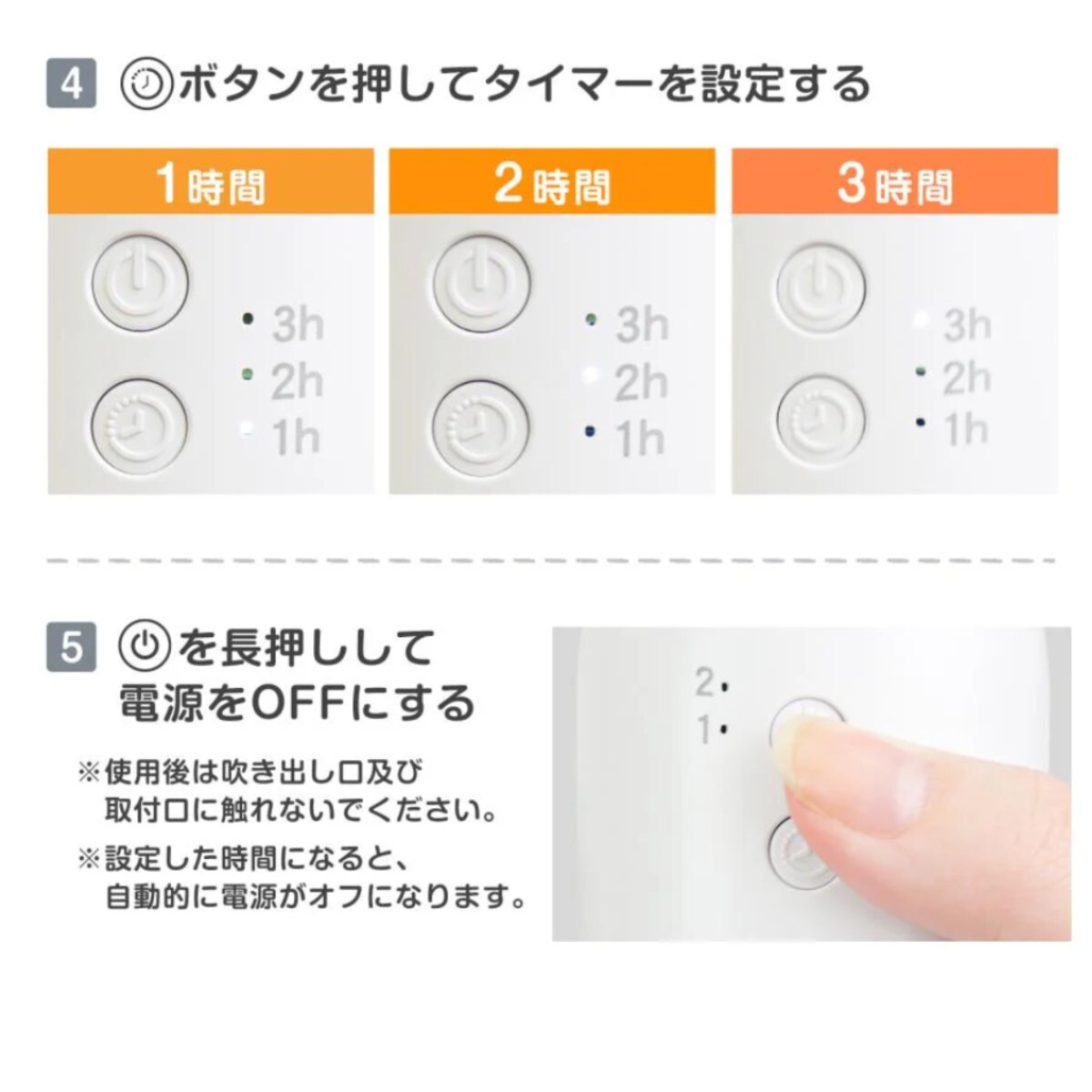 4 ボタンを押してタイマーを設定する

1時間

3h
2h
1h

2時間

3h
2h
1h

3時間

3h
2h
1h

5 を長押しして電源をOFFにする

※使用後は吹き出し口及び取付口に触れないでください。

※設定した時間になると、自動的に電源がオフになります。

2
1