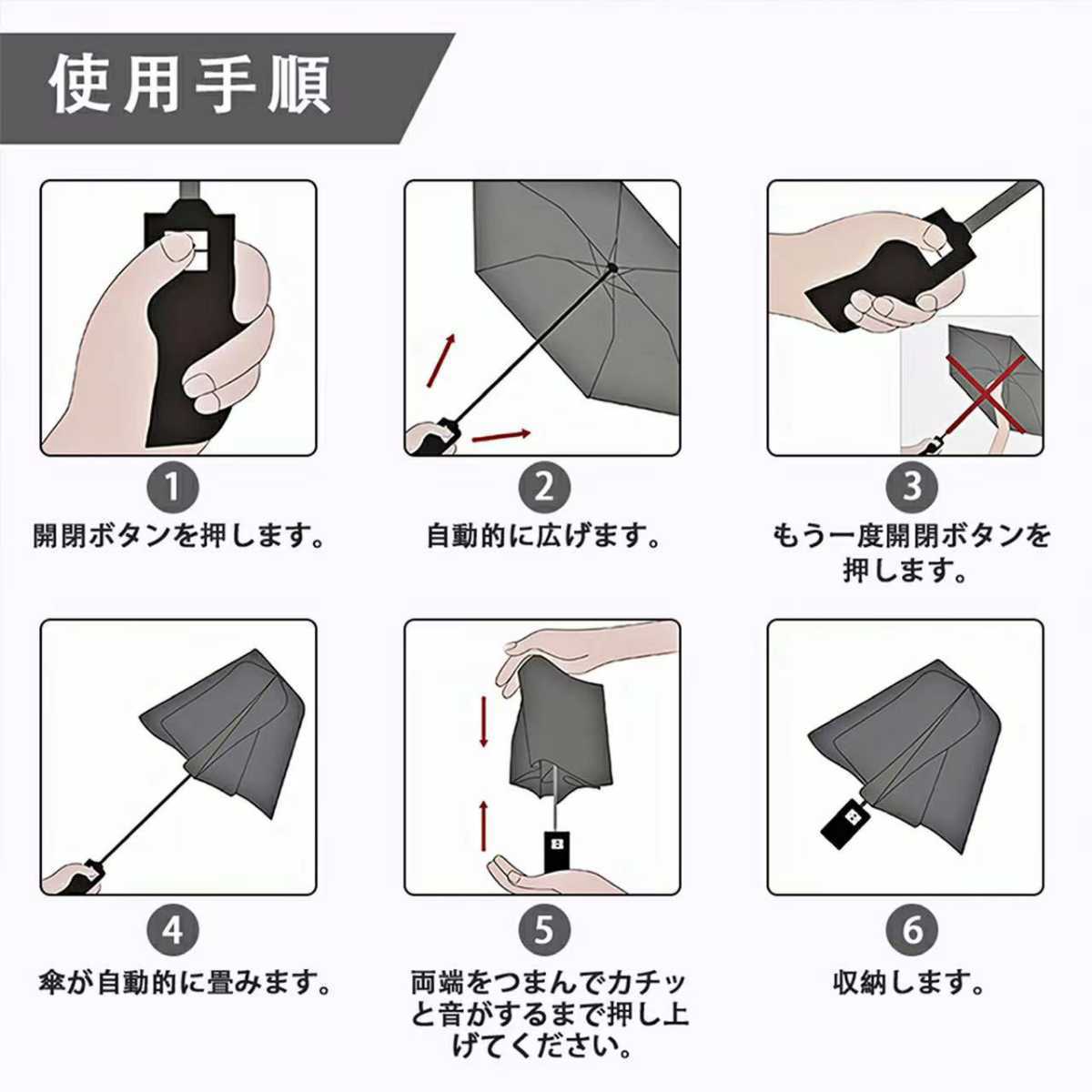 使用手順

1
開閉ボタンを押します。

2
自動的に広げます。

3
もう一度開閉ボタンを押します。

4
傘が自動的に畳みます。

5
両端をつまんでカチッと音がするまで押し上げてください。

6
収納します。