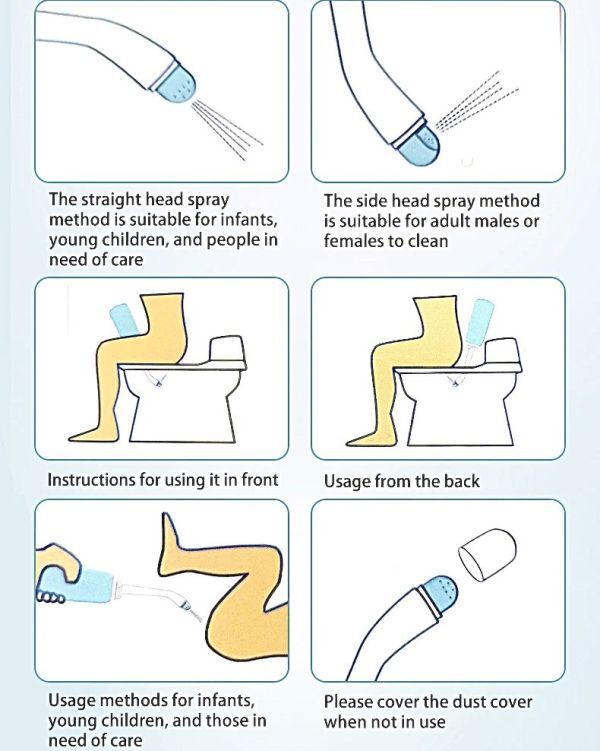 The straight head spray method is suitable for infants, young children, and people in need of care

The side head spray method is suitable for adult males or females to clean

Instructions for using it in front

Usage from the back

Usage methods for infants, young children, and those in need of care

Please cover the dust cover when not in use