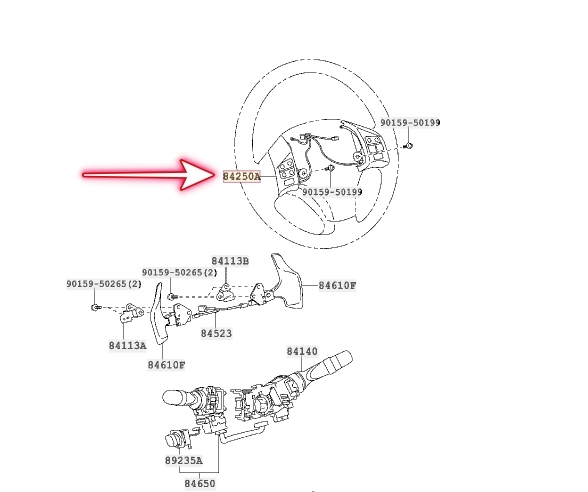 90159-50199
84250A
90159-50199
84113B
90159-50265(2)
90159-50265(2)
84610F
84523
84113A
84610F
84140
89235A
84650