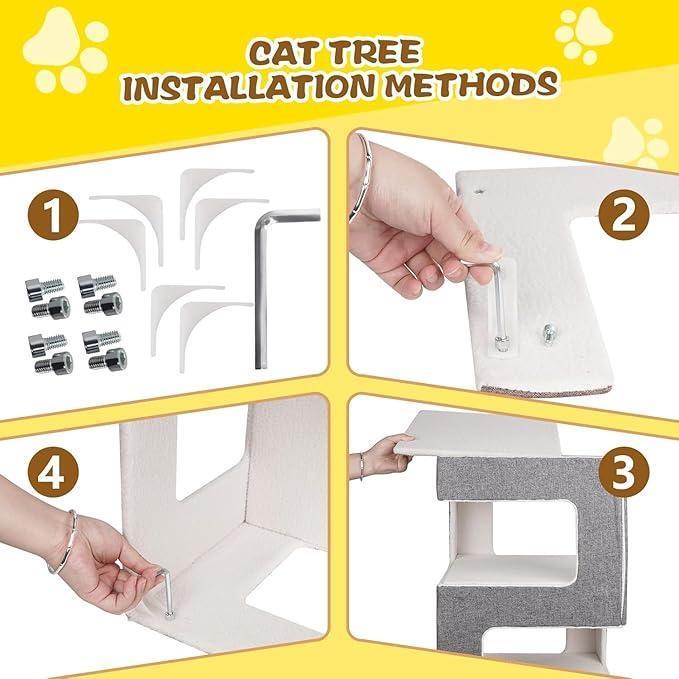 CAT TREE
INSTALLATION METHODS

1

2

4

3