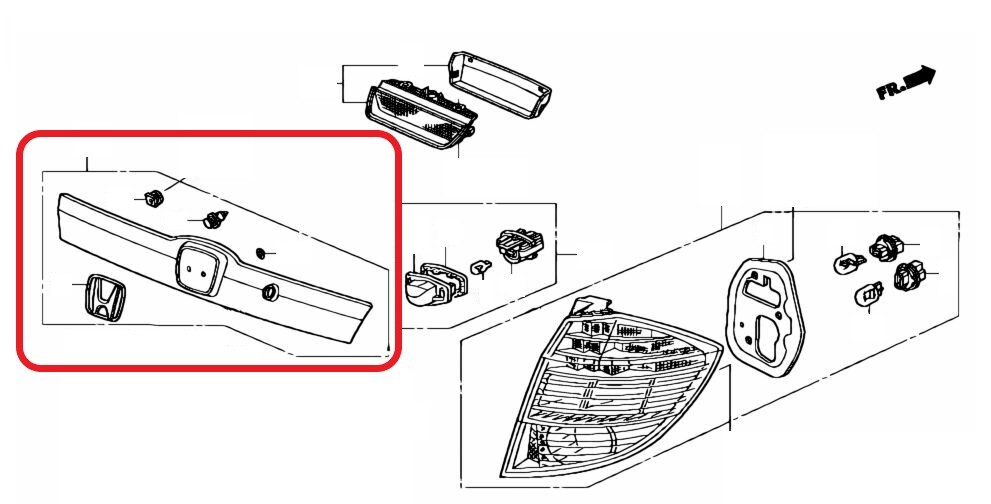 FR.