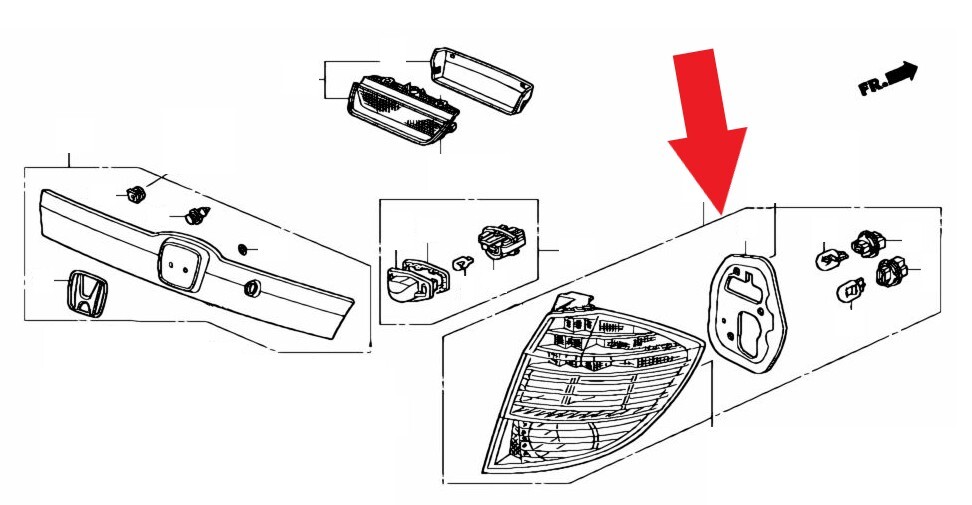 FR.