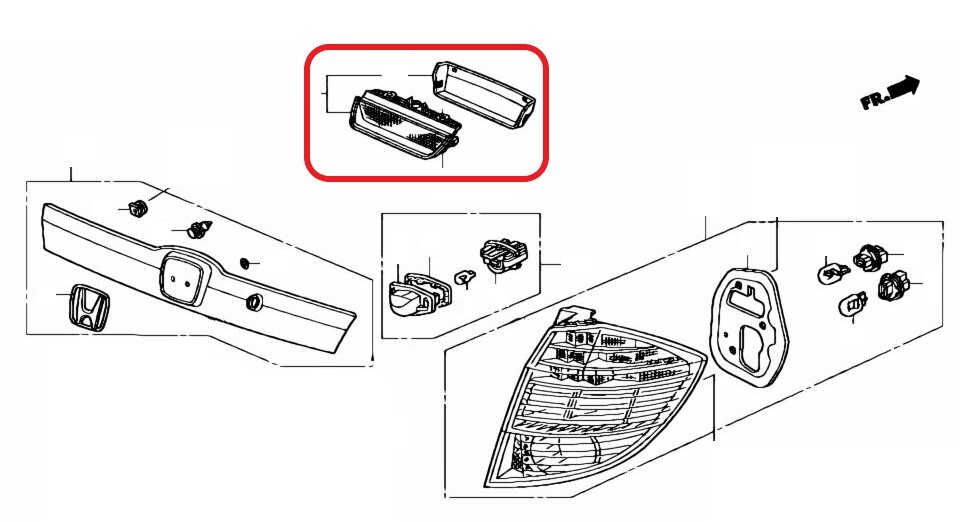 FR.