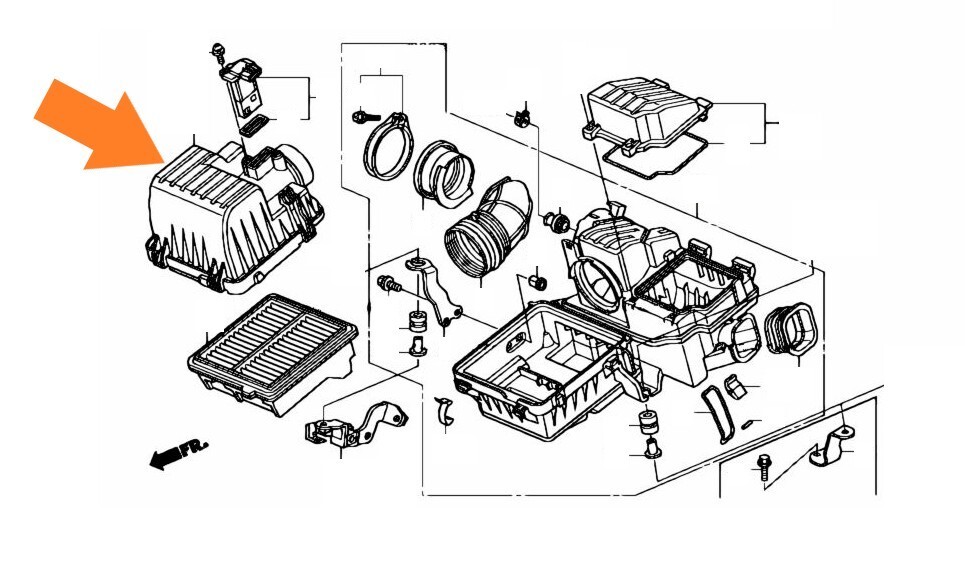 FR.